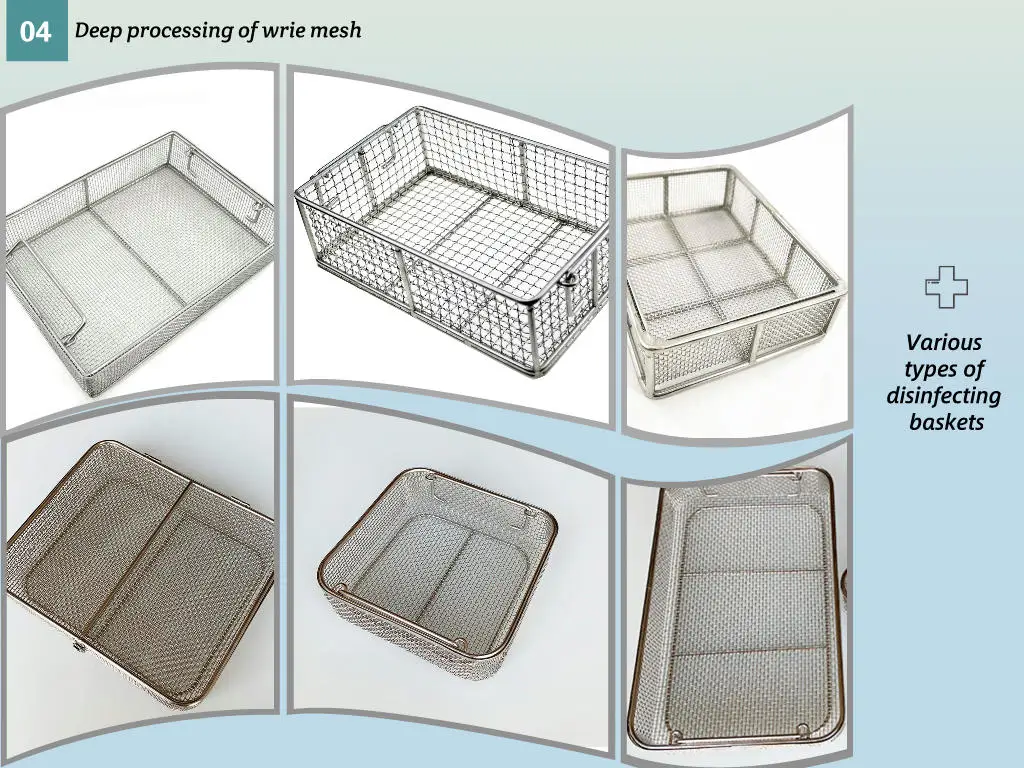 04 Deep processing of wrie mesh

Various types of disinfecting baskets