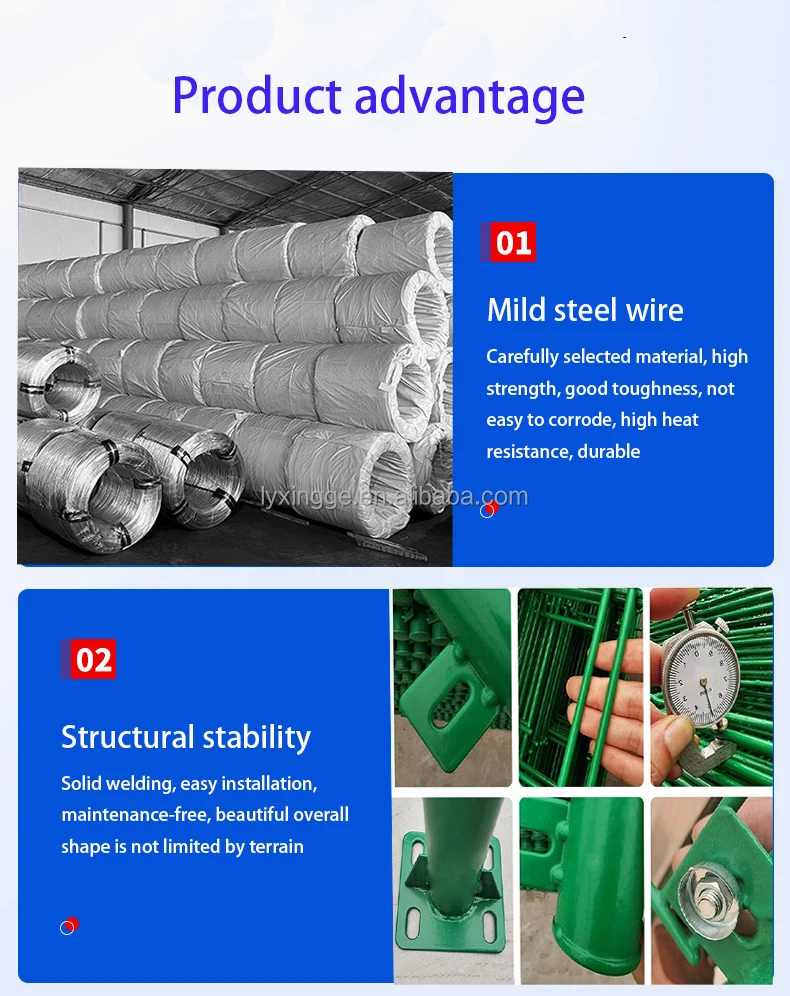 Product advantage

01

Mild steel wire

Carefully selected material, high strength, good toughness, not easy to corrode, high heat resistance, durable

lyxingge.en.alibaba.com

02

Structural stability

Solid welding, easy installation, maintenance-free, beautiful overall shape is not limited by terrain