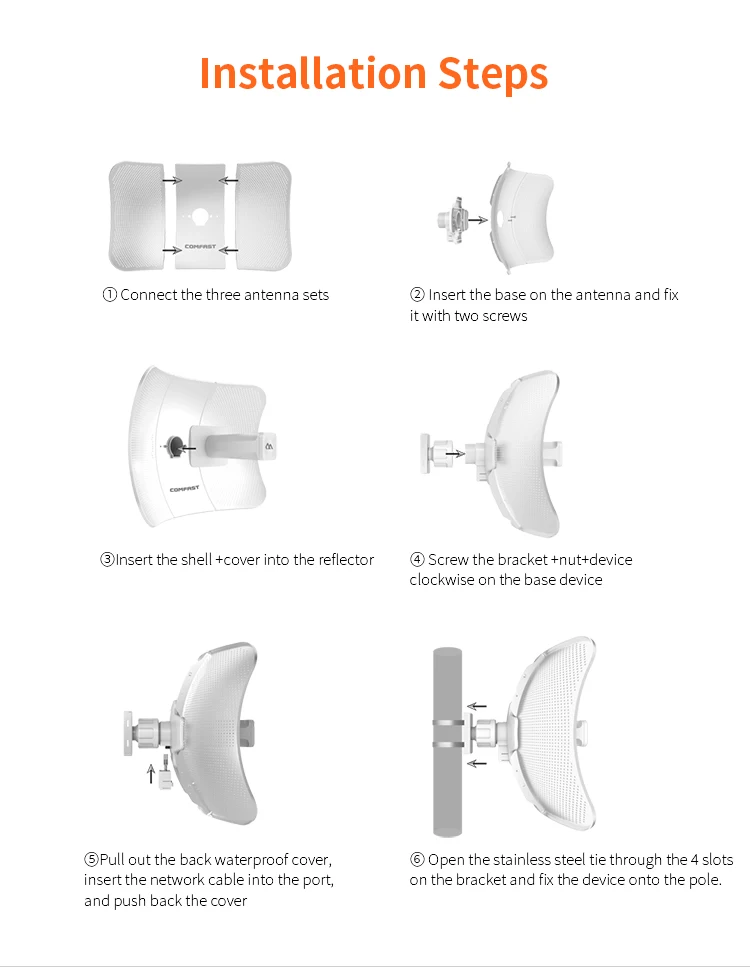 Installation Steps

COMFAST

① Connect the three antenna sets

② Insert the base on the antenna and fix it with two screws

COMFAST

③Insert the shell +cover into the reflector

④ Screw the bracket +nut+device clockwise on the base device

⑤Pull out the back waterproof cover, insert the network cable into the port, and push back the cover

⑥ Open the stainless steel tie through the 4 slots on the bracket and fix the device onto the pole.