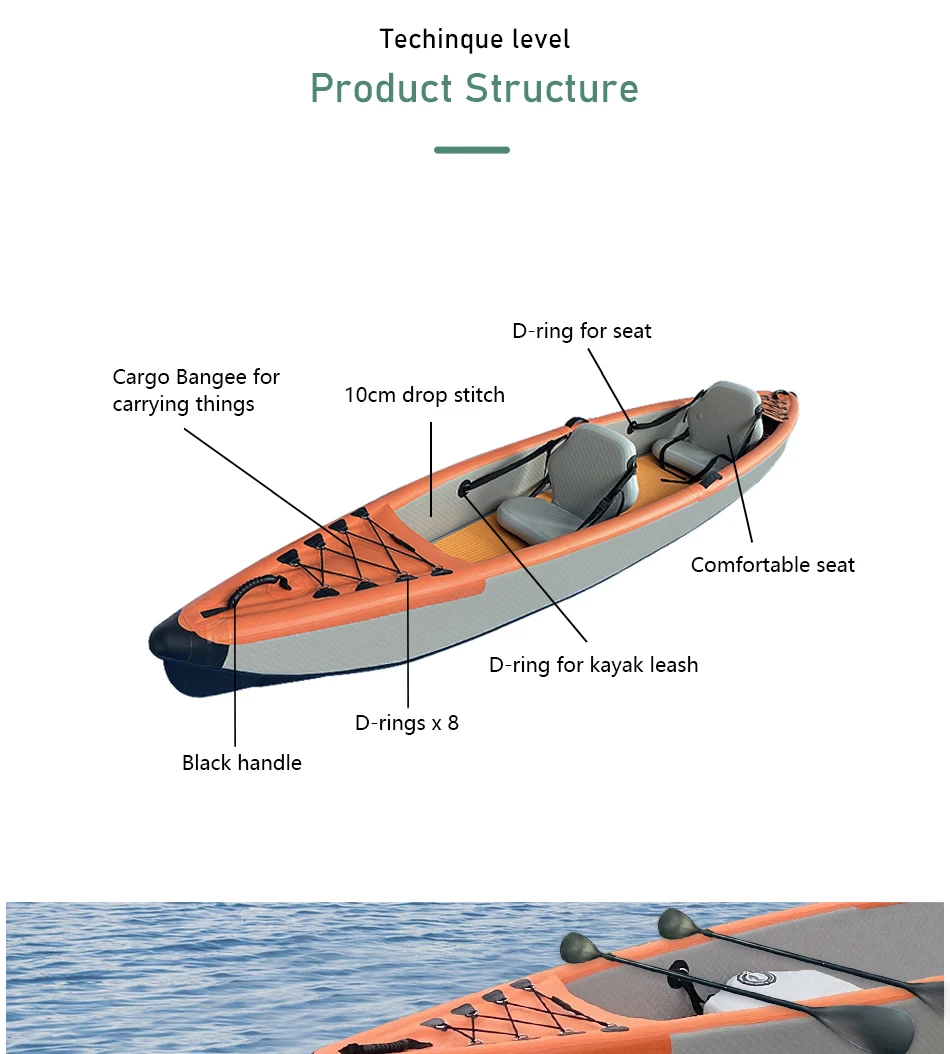 Techinque level

Product Structure

D-ring for seat

Cargo Bangee for carrying things

10cm drop stitch

Comfortable seat

D-ring for kayak leash

D-rings x 8

Black handle