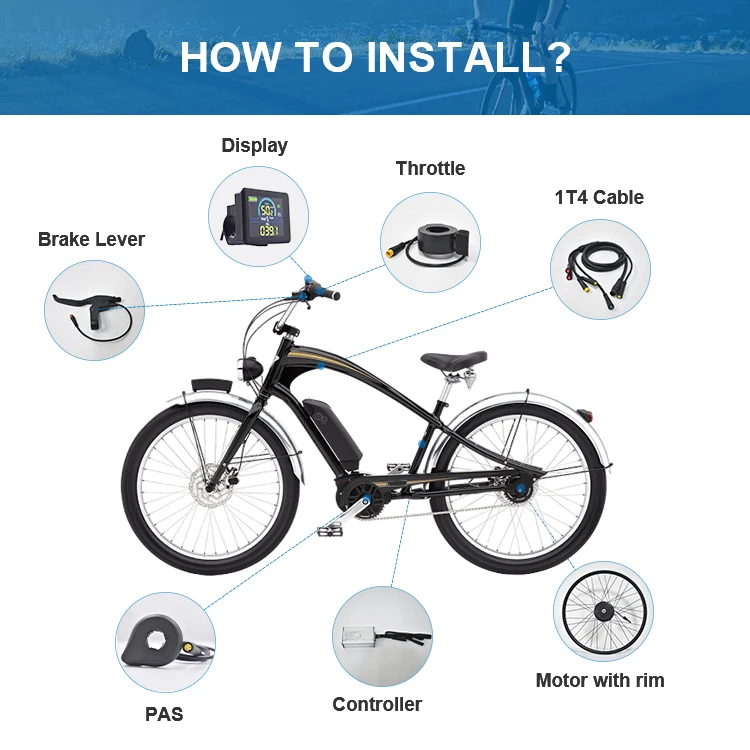 HOW TO INSTALL?

Display

Throttle

1T4 Cable

Brake Lever

PAS

Controller

Motor with rim