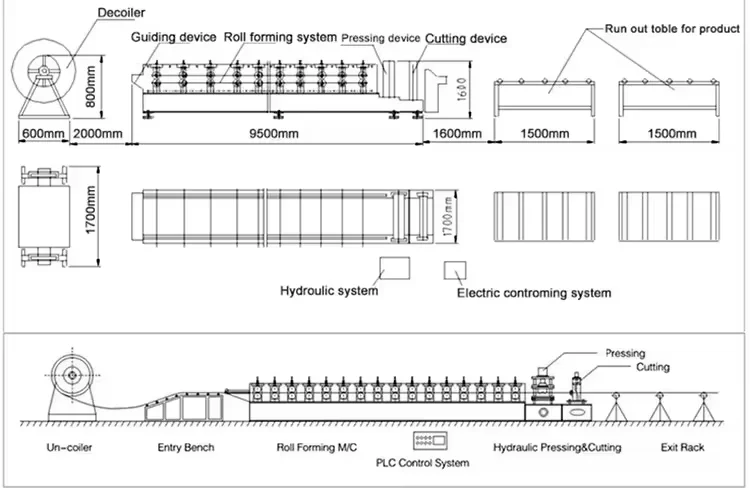 Decoiler
Guiding device
Roll forming system
Pressing device
Cutting device
Run out toble for product
800mm
1600
600mm
2000mm
9500mm
1600mm
1500mm
1500mm
1700mm
1700mm
Hydroulic system
Electric controming system

Pressing
Cutting
Un-coiler
Entry Bench
Roll Forming M/C
PLC Control System
Hydraulic Pressing&Cutting
Exit Rack