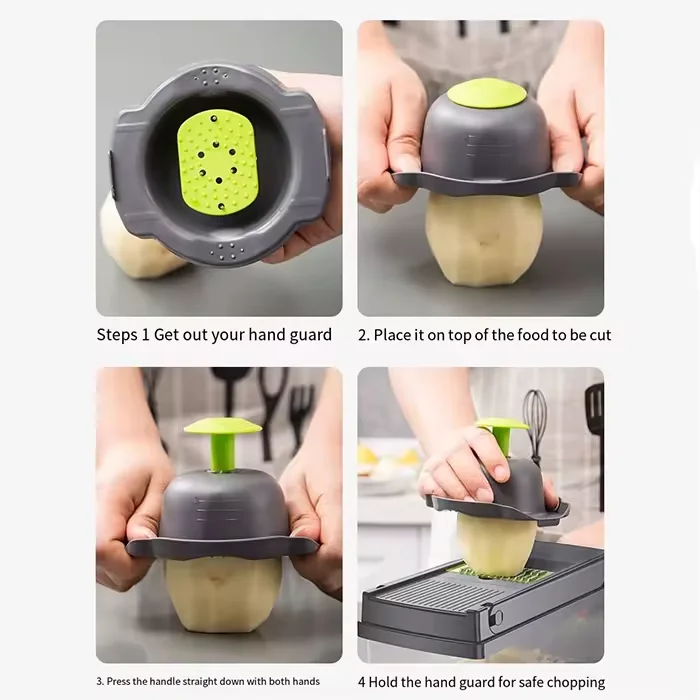 Steps 1 Get out your hand guard

2. Place it on top of the food to be cut

3. Press the handle straight down with both hands

4 Hold the hand guard for safe chopping