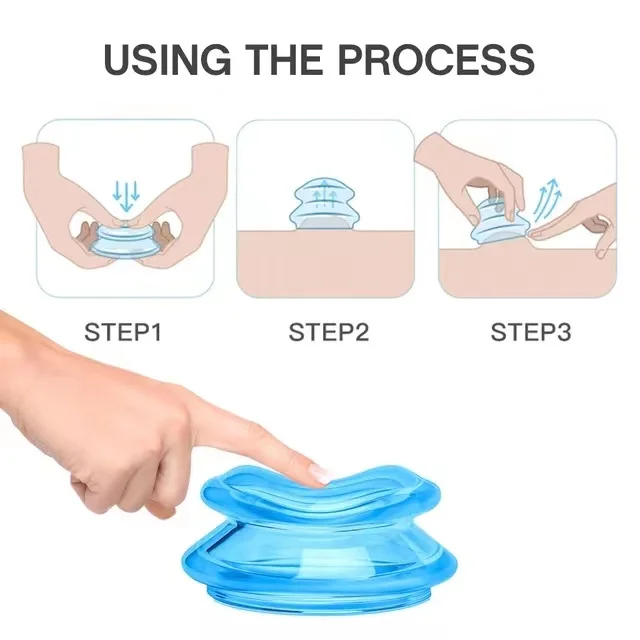 USING THE PROCESS

STEP1

STEP2

STEP3