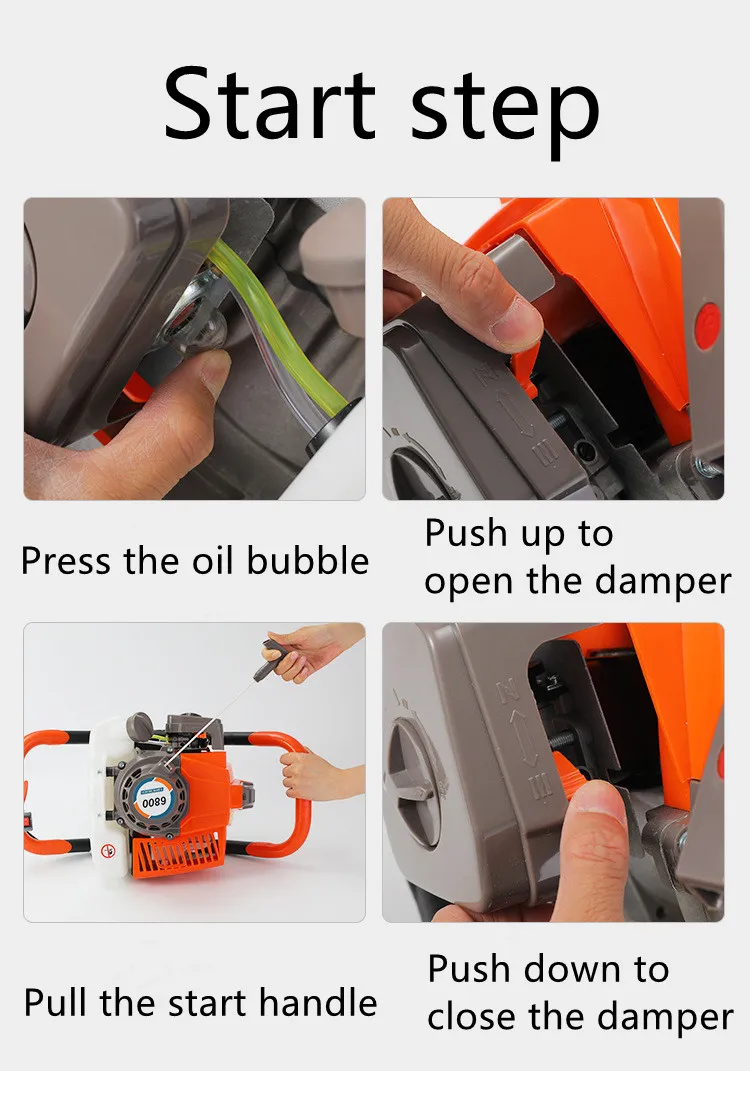 Start step

Press the oil bubble

Push up to open the damper

0089

Pull the start handle

Push down to close the damper