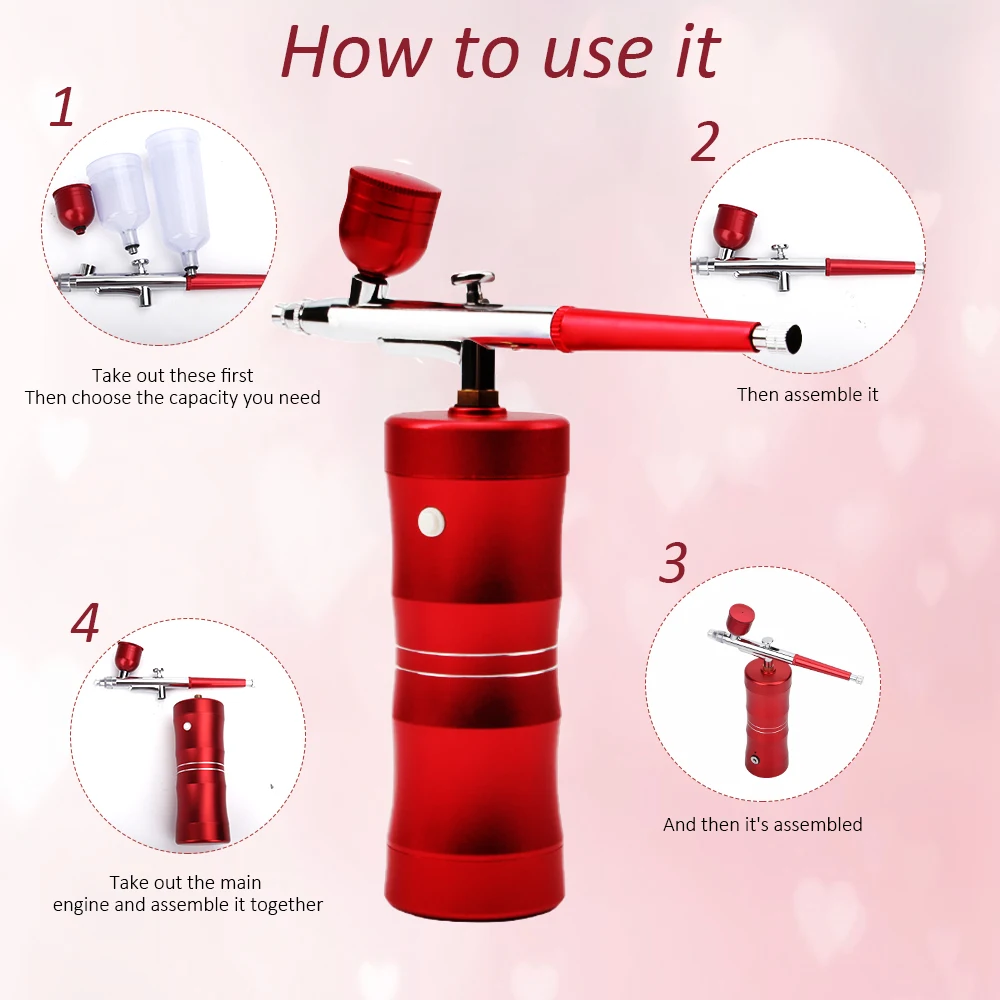 How to use it

1

Take out these first
Then choose the capacity you need

2

Then assemble it

3

And then it's assembled

4

Take out the main
engine and assemble it together