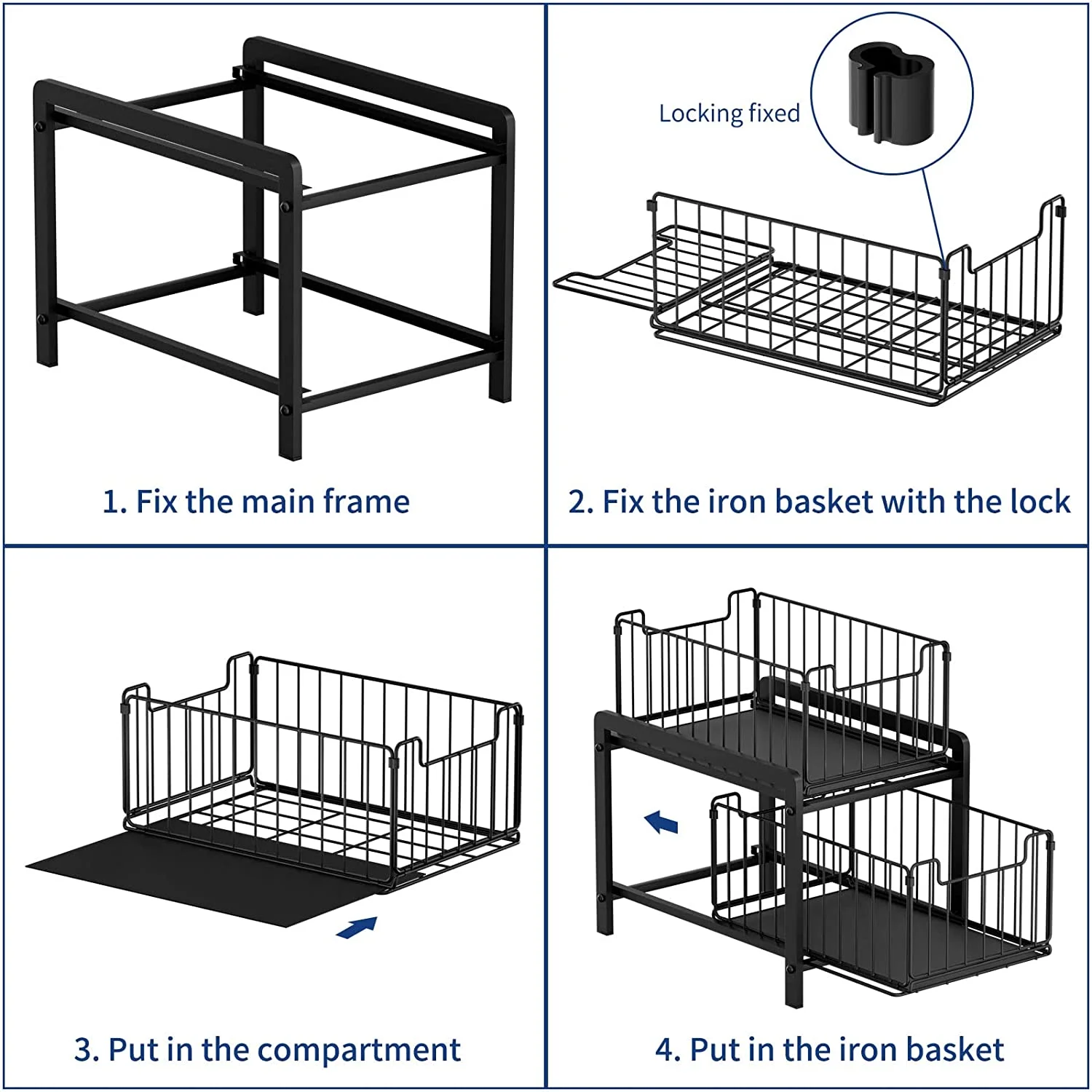 1. Fix the main frame

Locking fixed

2. Fix the iron basket with the lock

3. Put in the compartment

4. Put in the iron basket