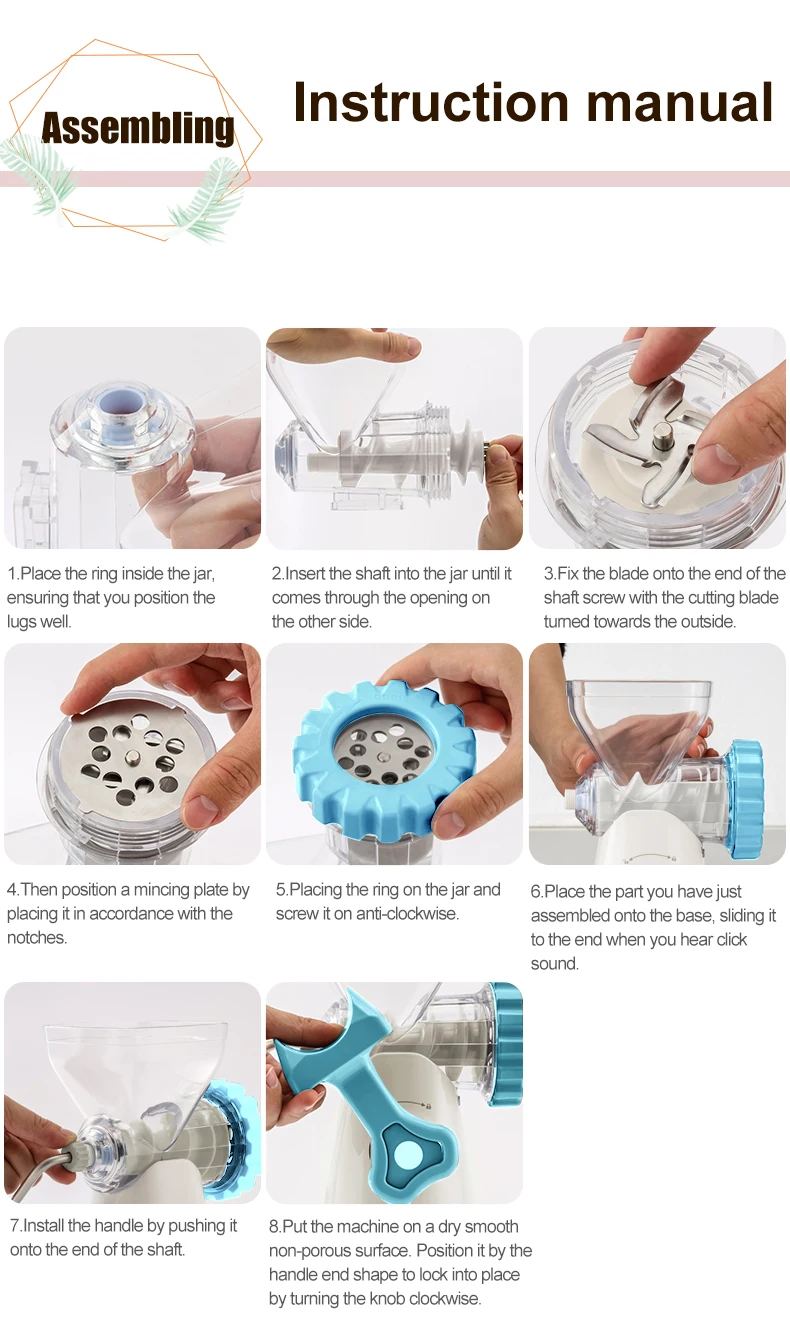 Assembling

Instruction manual

1.Place the ring inside the jar, ensuring that you position the lugs well.

2.Insert the shaft into the jar until it comes through the opening on the other side.

3.Fix the blade onto the end of the shaft screw with the cutting blade turned towards the outside.

4.Then position a mincing plate by placing it in accordance with the notches.

5.Placing the ring on the jar and screw it on anti-clockwise.

6.Place the part you have just assembled onto the base, sliding it to the end when you hear click sound.

7.Install the handle by pushing it onto the end of the shaft.

8.Put the machine on a dry smooth non-porous surface. Position it by the handle end shape to lock into place by turning the knob clockwise.