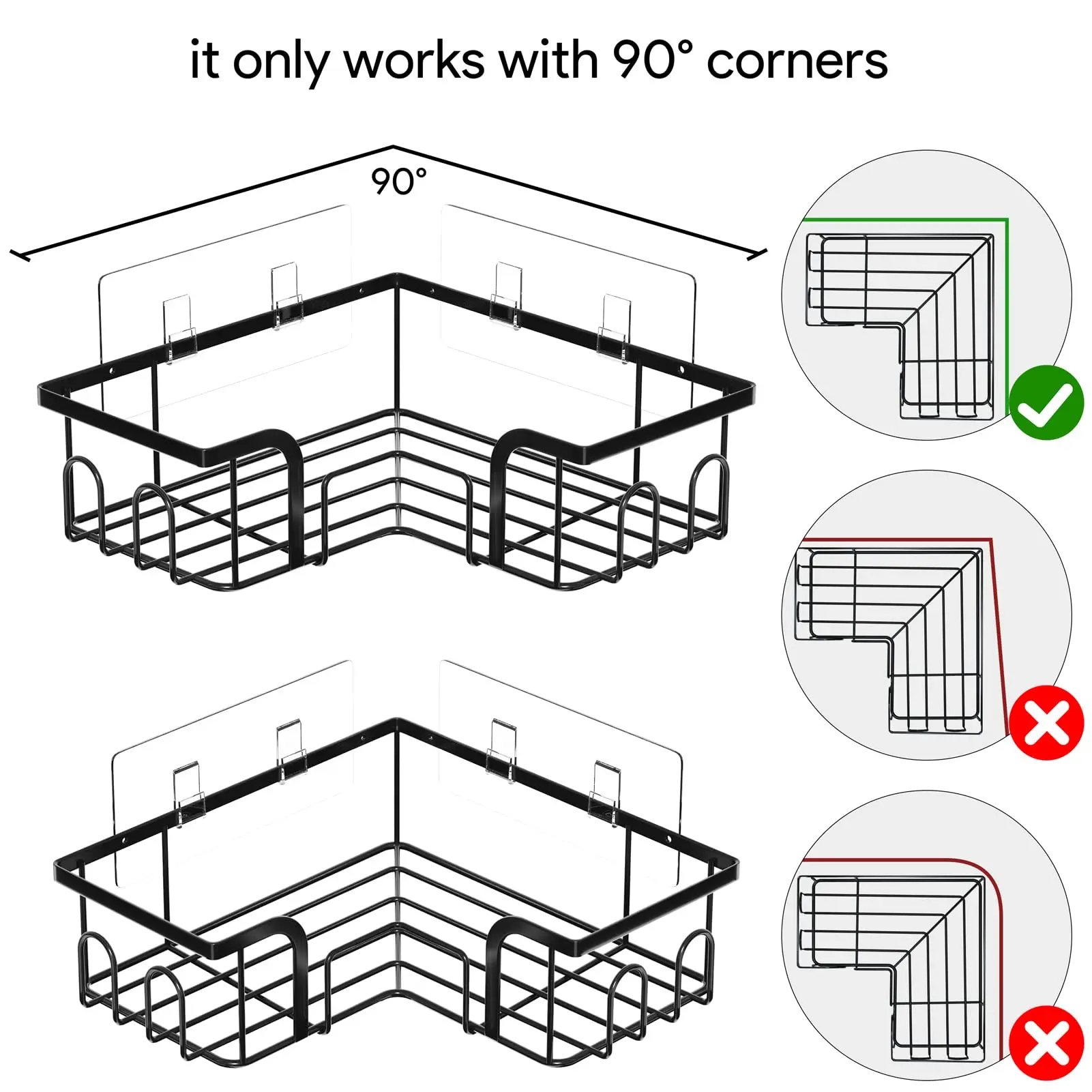 it only works with 90° corners

90°