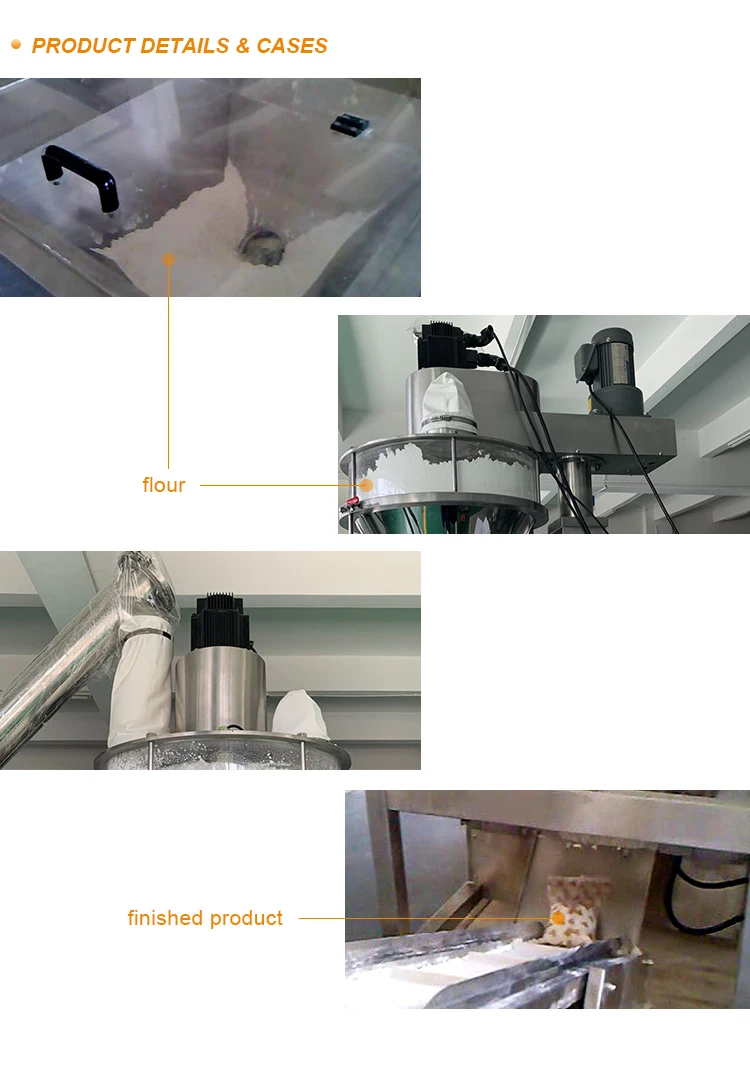 PRODUCT DETAILS & CASES

flour

finished product