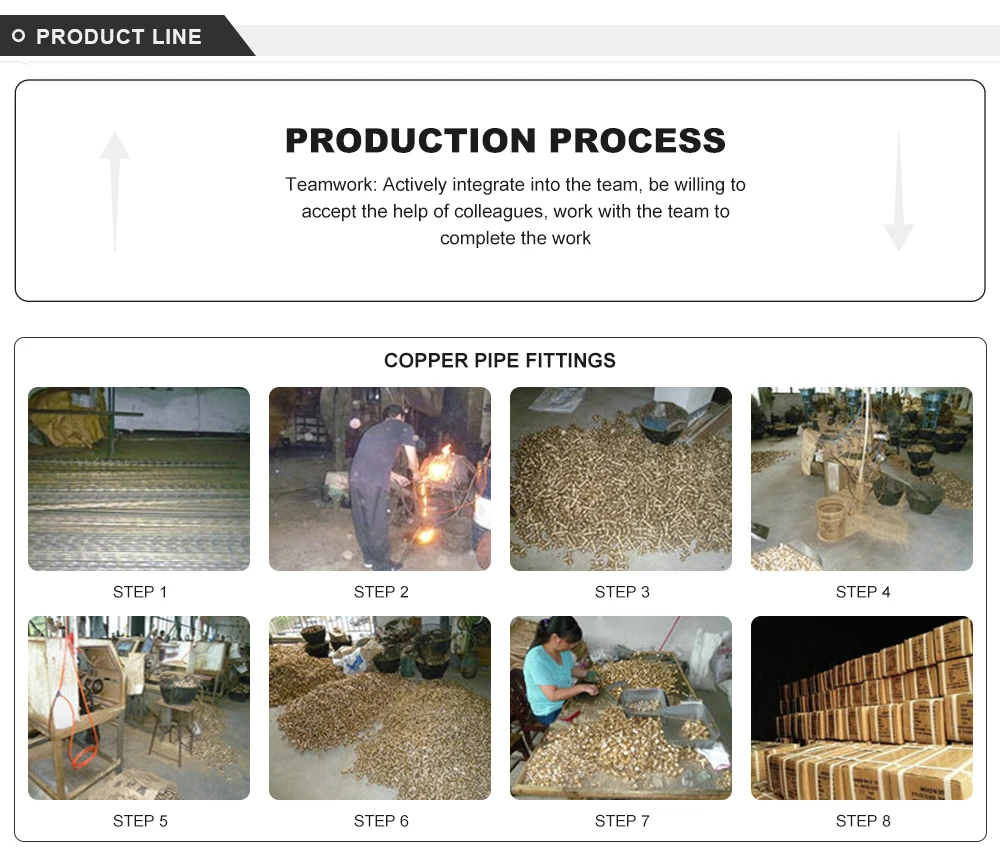 PRODUCT LINE

PRODUCTION PROCESS

Teamwork: Actively integrate into the team, be willing to accept the help of colleagues, work with the team to complete the work

COPPER PIPE FITTINGS

STEP 1

STEP 2

STEP 3

STEP 4

STEP 5

STEP 6

STEP 7

STEP 8