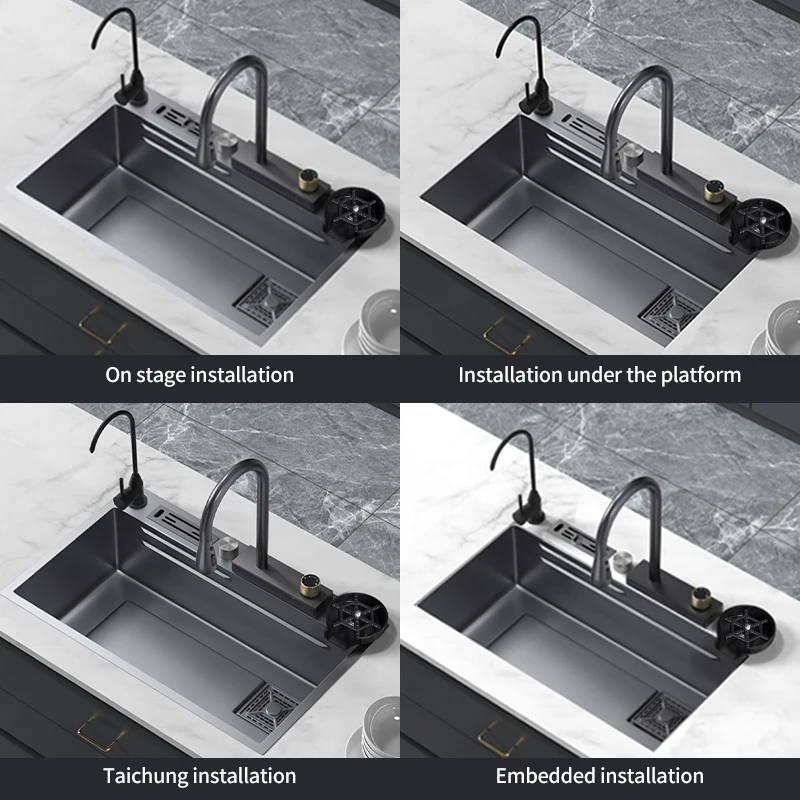 On stage installation

Installation under the platform

Taichung installation

Embedded installation