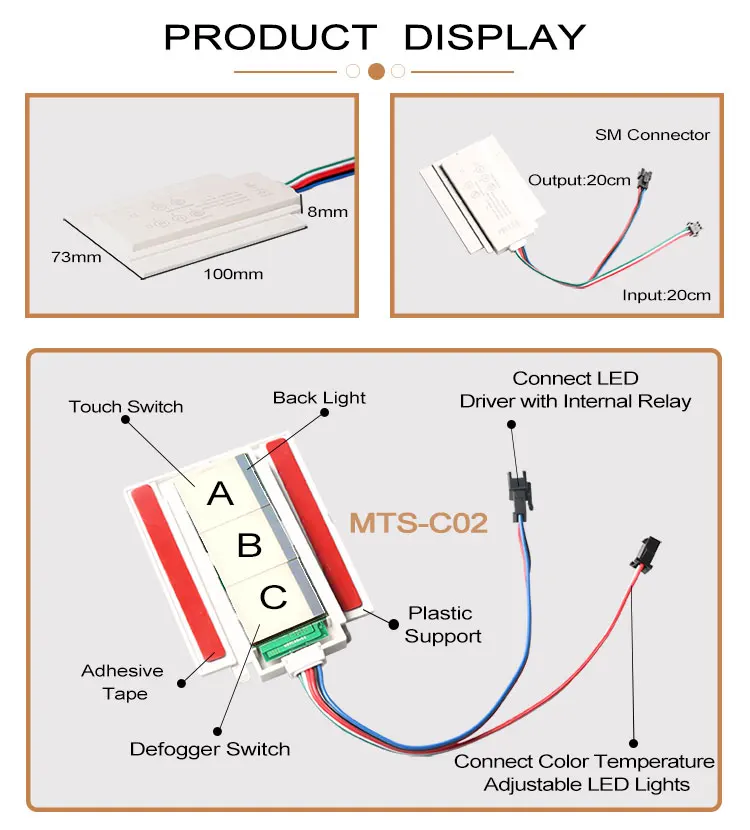 PRODUCT DISPLAY

8mm
73mm
100mm

SM Connector
Output:20cm
Input:20cm

Touch Switch
Back Light
Connect LED Driver with Internal Relay
A
B
C
MTS-C02
Plastic Support
Adhesive Tape
Defogger Switch
Connect Color Temperature Adjustable LED Lights