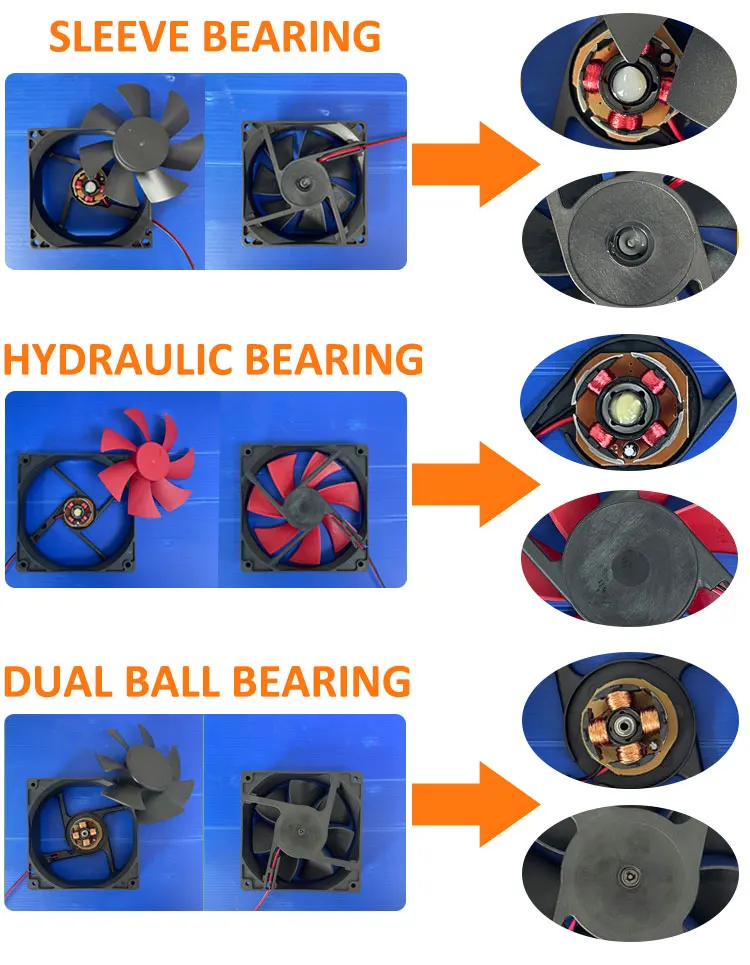 SLEEVE BEARING

HYDRAULIC BEARING

DUAL BALL BEARING