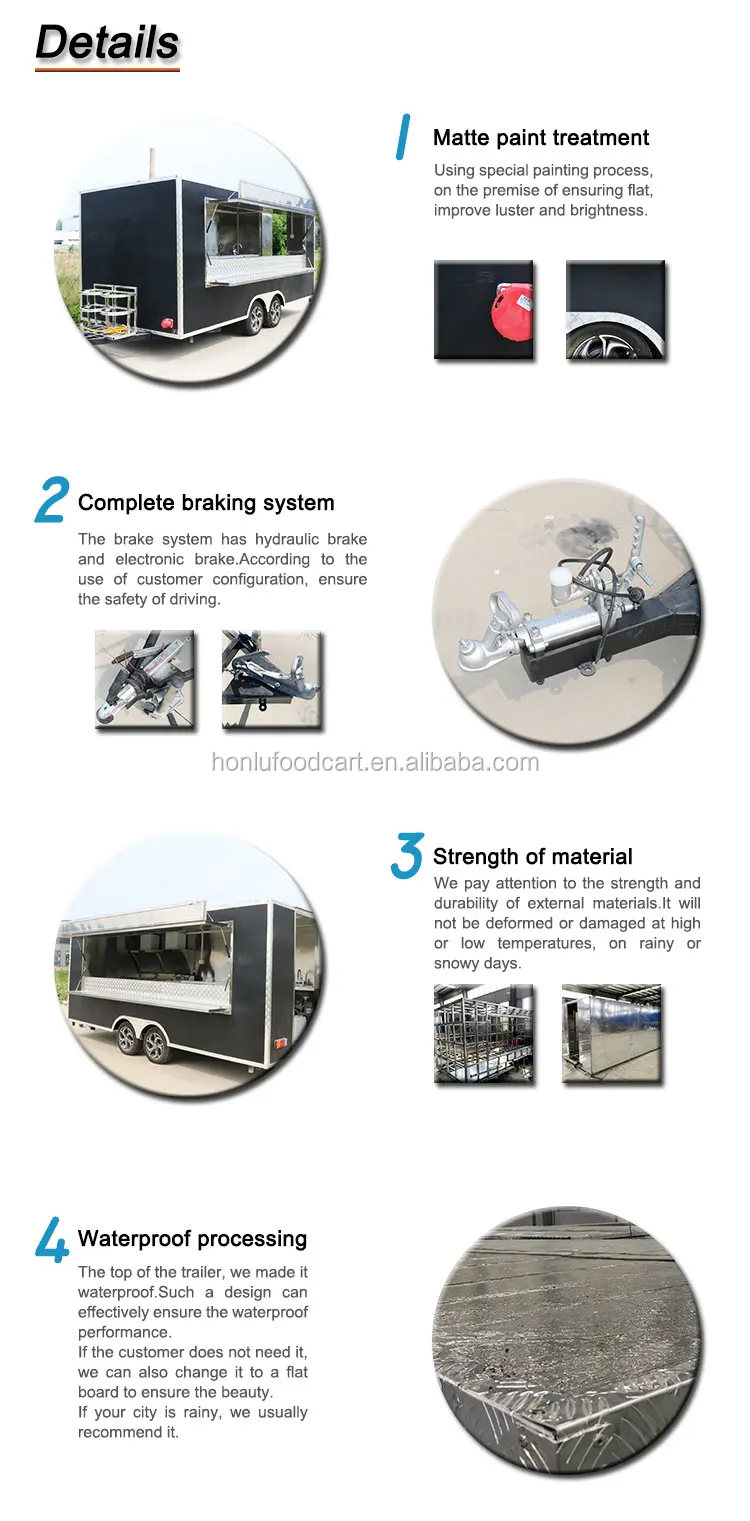 Details

1 Matte paint treatment

Using special painting process, on the premise of ensuring flat, improve luster and brightness.

2 Complete braking system

The brake system has hydraulic brake and electronic brake.According to the use of customer configuration, ensure the safety of driving.

8

honlufoodcart.en.alibaba.com

3 Strength of material

We pay attention to the strength and durability of external materials.It will not be deformed or damaged at high or low temperatures, on rainy or snowy days.

4 Waterproof processing

The top of the trailer, we made it waterproof.Such a design can effectively ensure the waterproof performance.
If the customer does not need it, we can also change it to a flat board to ensure the beauty.
If your city is rainy, we usually recommend it.