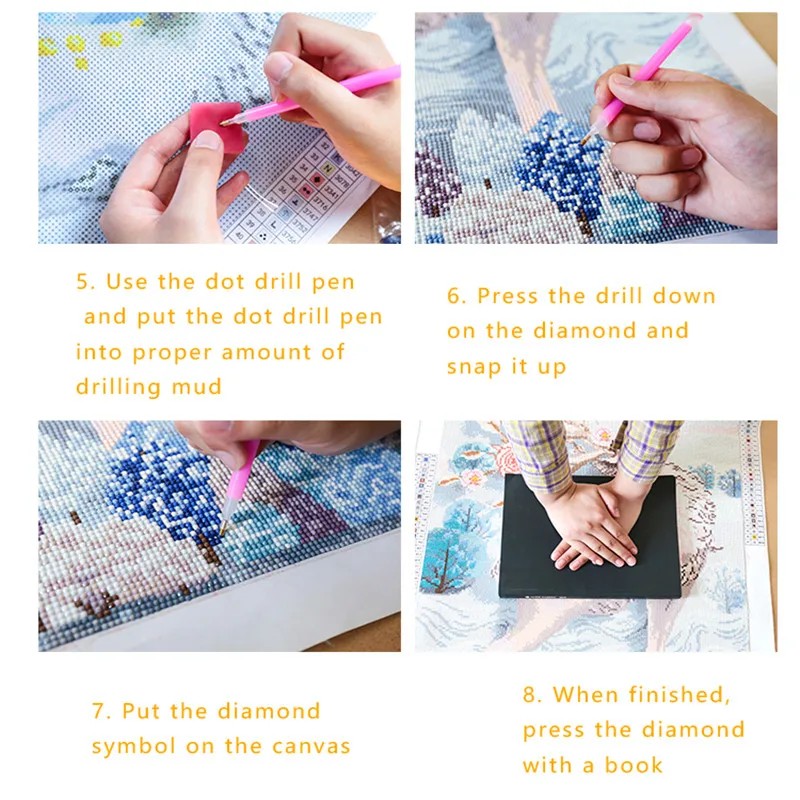 5. Use the dot drill pen and put the dot drill pen into proper amount of drilling mud

6. Press the drill down on the diamond and snap it up

7. Put the diamond symbol on the canvas

8. When finished, press the diamond with a book