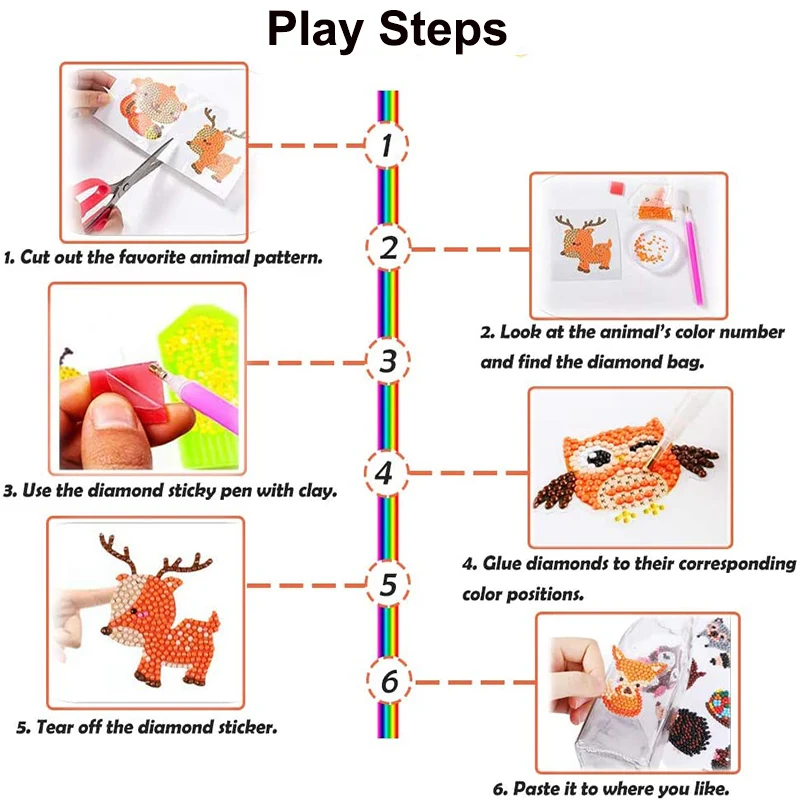 Play Steps

1

1. Cut out the favorite animal pattern.

2

2. Look at the animal's color number and find the diamond bag.

3

3. Use the diamond sticky pen with clay.

4

4. Glue diamonds to their corresponding color positions.

5

5. Tear off the diamond sticker.

6

6. Paste it to where you like.