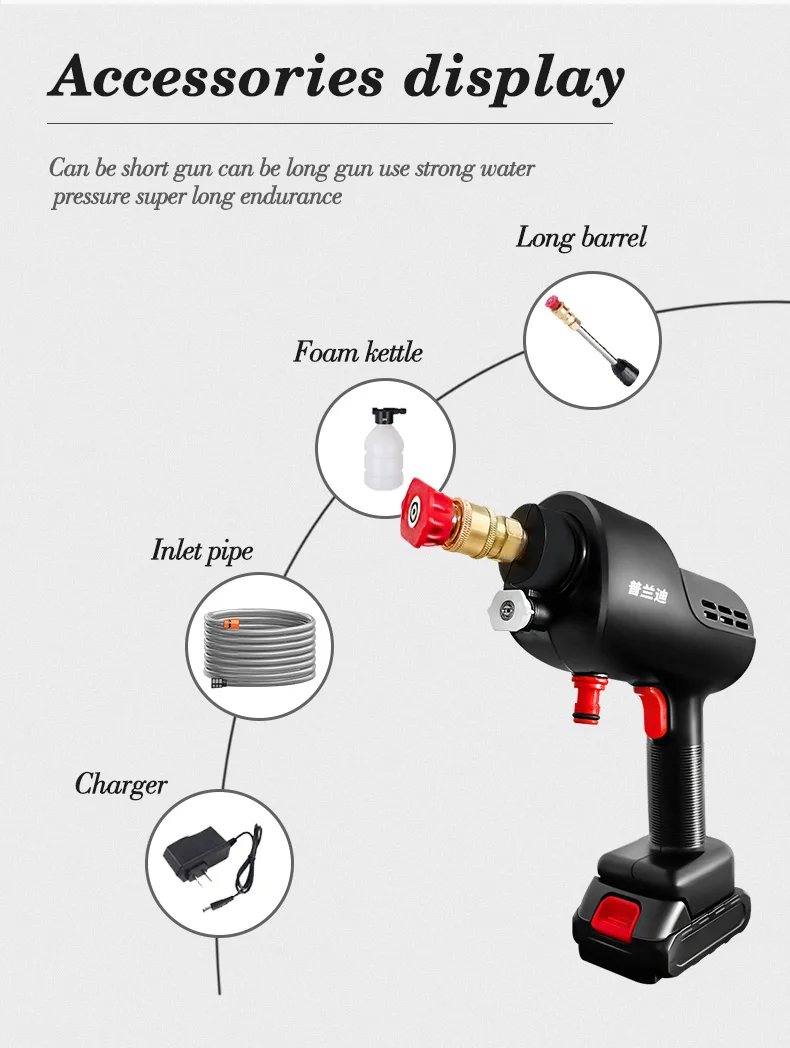 Accessories display

Can be short gun can be long gun use strong water pressure super long endurance

Long barrel

Foam kettle

Inlet pipe

Charger

普兰迪