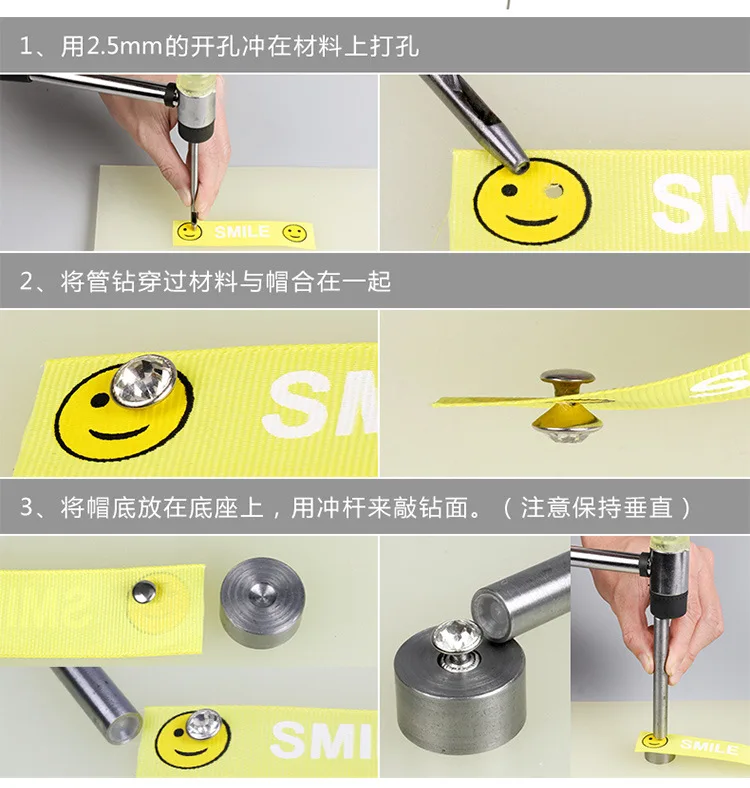 1、用2.5mm的开孔冲在材料上打孔

SMILE

SM

2、将管钻穿过材料与帽合在一起

SM

3、将帽底放在底座上，用冲杆来敲钻面。（注意保持垂直）

SMI

SMILE