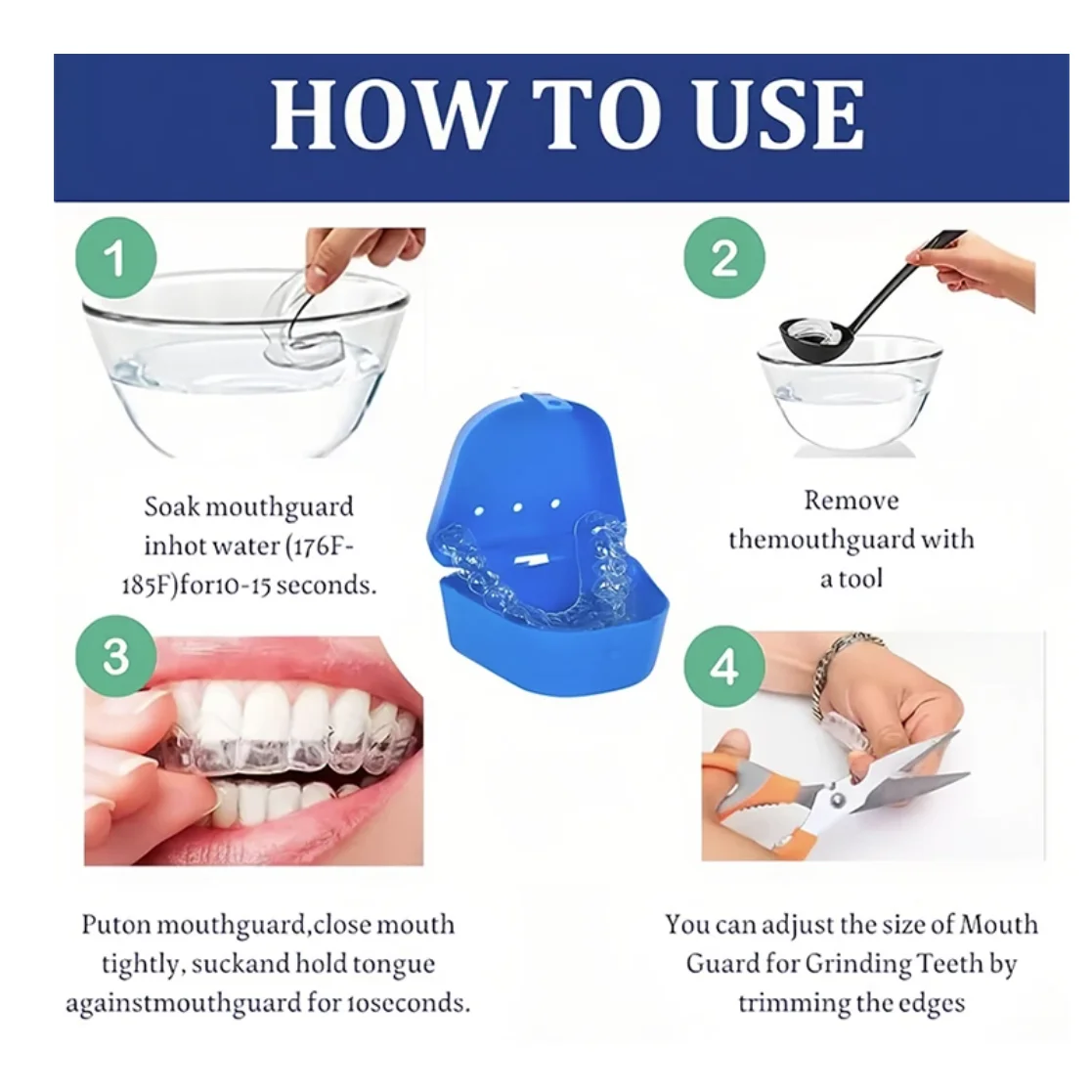 HOW TO USE

1

Soak mouthguard inhot water (176F-185F)for10-15 seconds.

2

Remove themouthguard with a tool

3

Puton mouthguard,close mouth tightly, suckand hold tongue againstmouthguard for 10seconds.

4

You can adjust the size of Mouth Guard for Grinding Teeth by trimming the edges