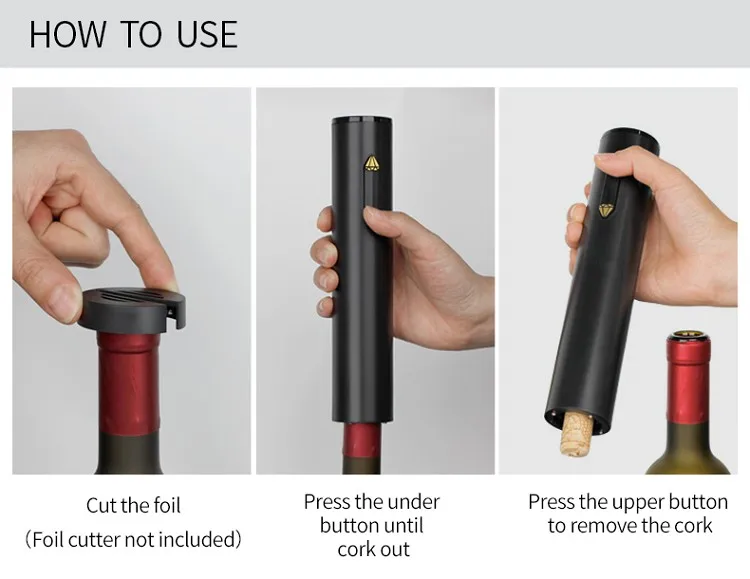 HOW TO USE

Cut the foil
(Foil cutter not included)

Press the under button until cork out

Press the upper button to remove the cork