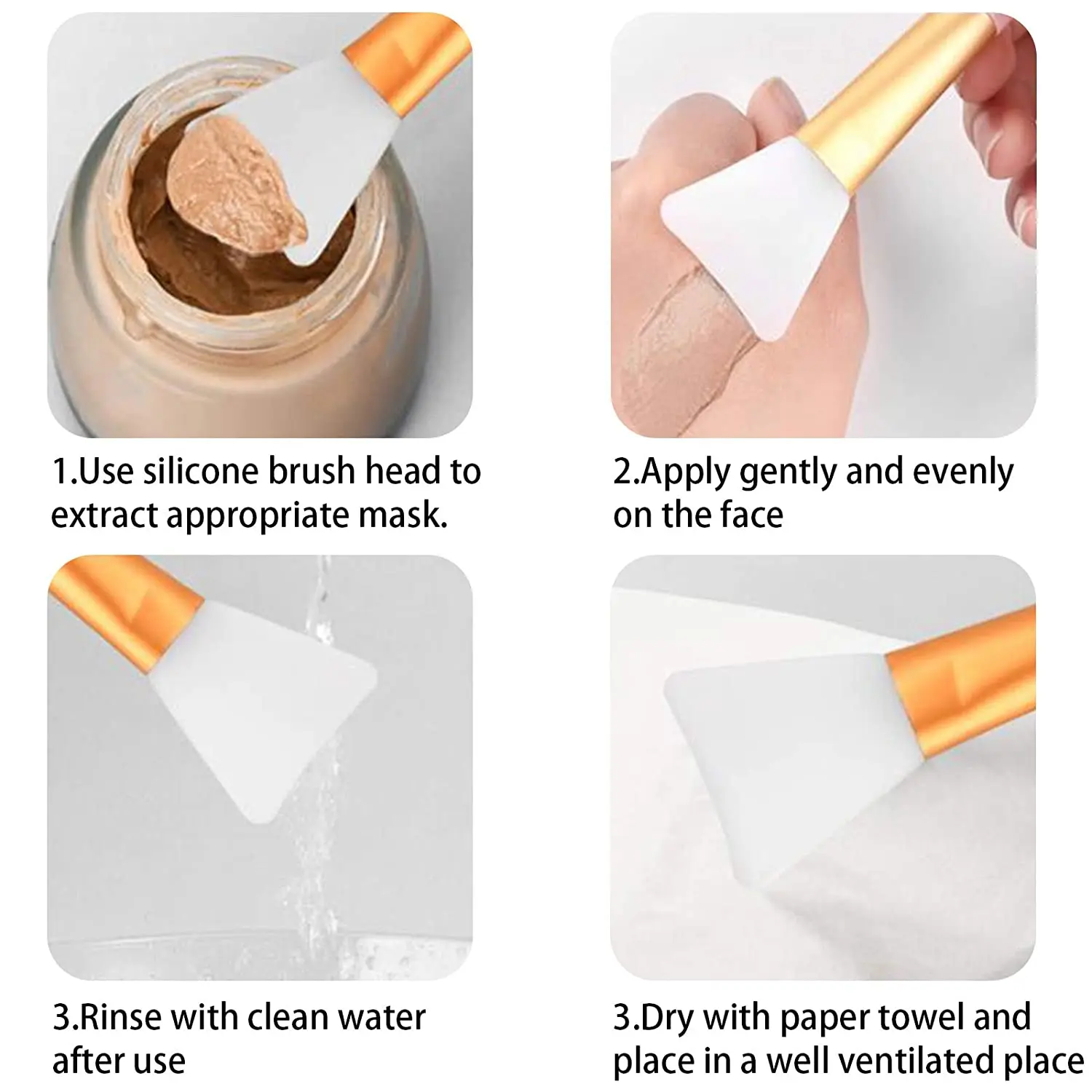 1.Use silicone brush head to extract appropriate mask.

2.Apply gently and evenly on the face

3.Rinse with clean water after use

3.Dry with paper towel and place in a well ventilated place