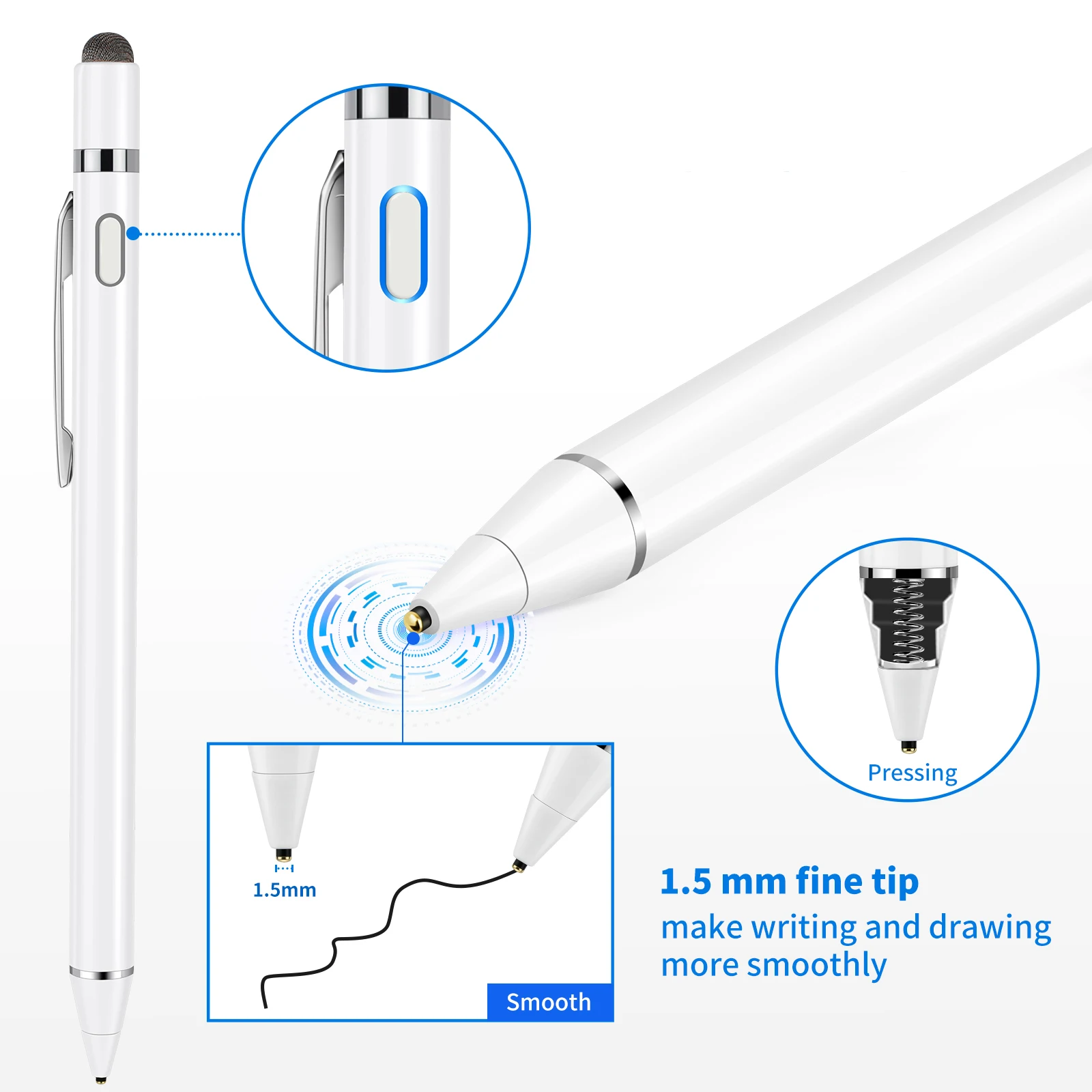 Pressing

1.5mm

Smooth

1.5 mm fine tip
make writing and drawing more smoothly