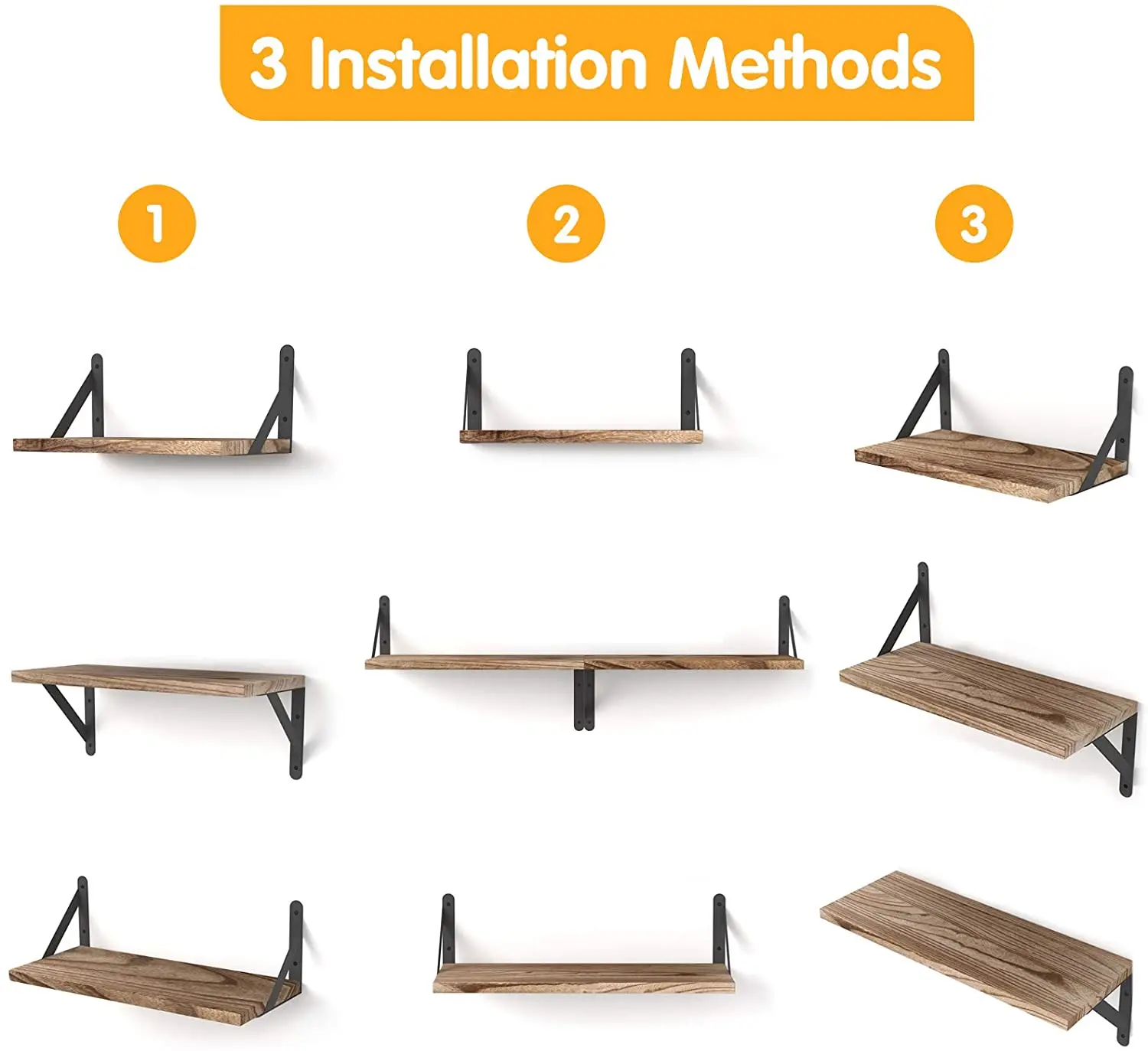 3 Installation Methods

1

2

3