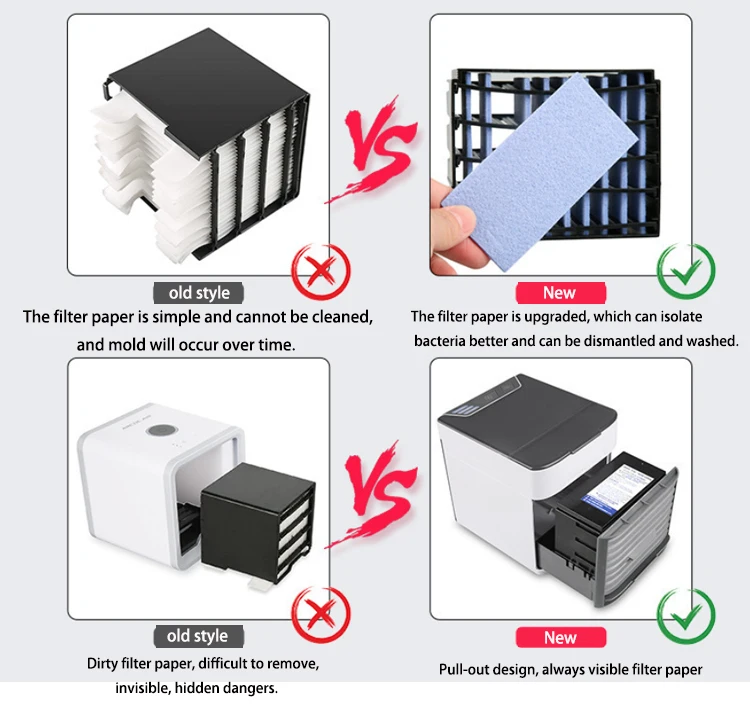 VS

old style

The filter paper is simple and cannot be cleaned, and mold will occur over time.

New

The filter paper is upgraded, which can isolate bacteria better and can be dismantled and washed.

VS

old style

Dirty filter paper, difficult to remove, invisible, hidden dangers.

New

Pull-out design, always visible filter paper