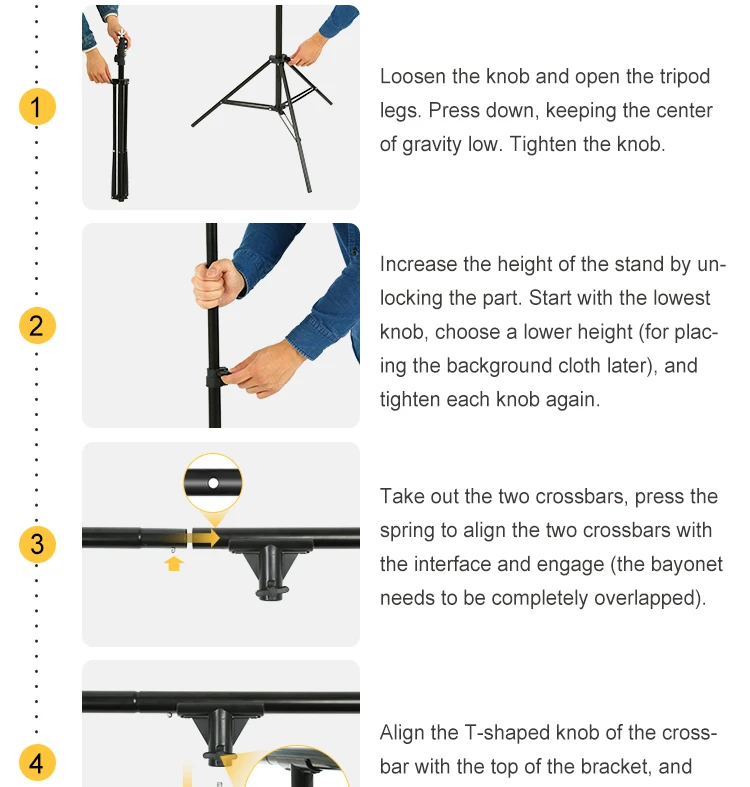 1

Loosen the knob and open the tripod legs. Press down, keeping the center of gravity low. Tighten the knob.

2

Increase the height of the stand by unlocking the part. Start with the lowest knob, choose a lower height (for placing the background cloth later), and tighten each knob again.

3

Take out the two crossbars, press the spring to align the two crossbars with the interface and engage (the bayonet needs to be completely overlapped).

4

Align the T-shaped knob of the crossbar with the top of the bracket, and