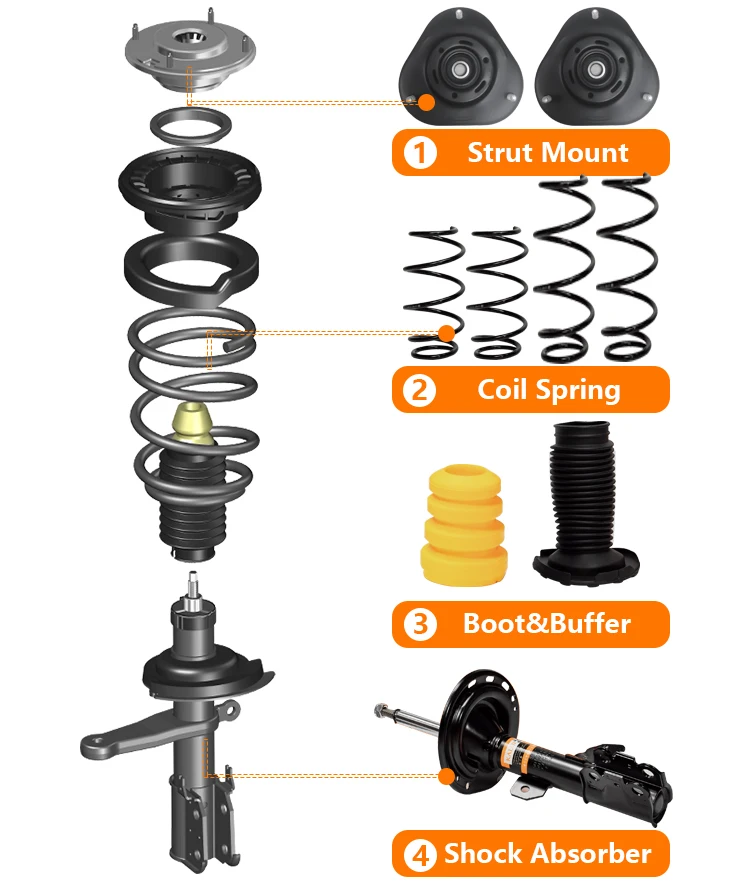 1 Strut Mount

2 Coil Spring

3 Boot&Buffer

4 Shock Absorber