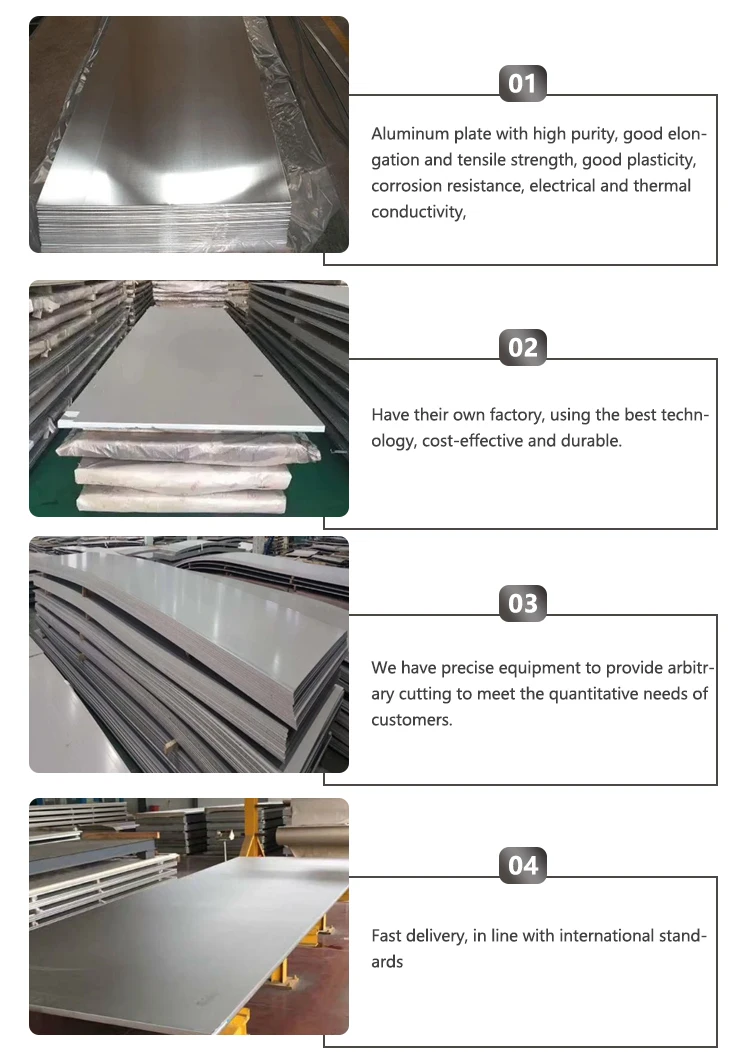 01

Aluminum plate with high purity, good elongation and tensile strength, good plasticity, corrosion resistance, electrical and thermal conductivity,

02

Have their own factory, using the best technology, cost-effective and durable.

03

We have precise equipment to provide arbitrary cutting to meet the quantitative needs of customers.

04

Fast delivery, in line with international standards