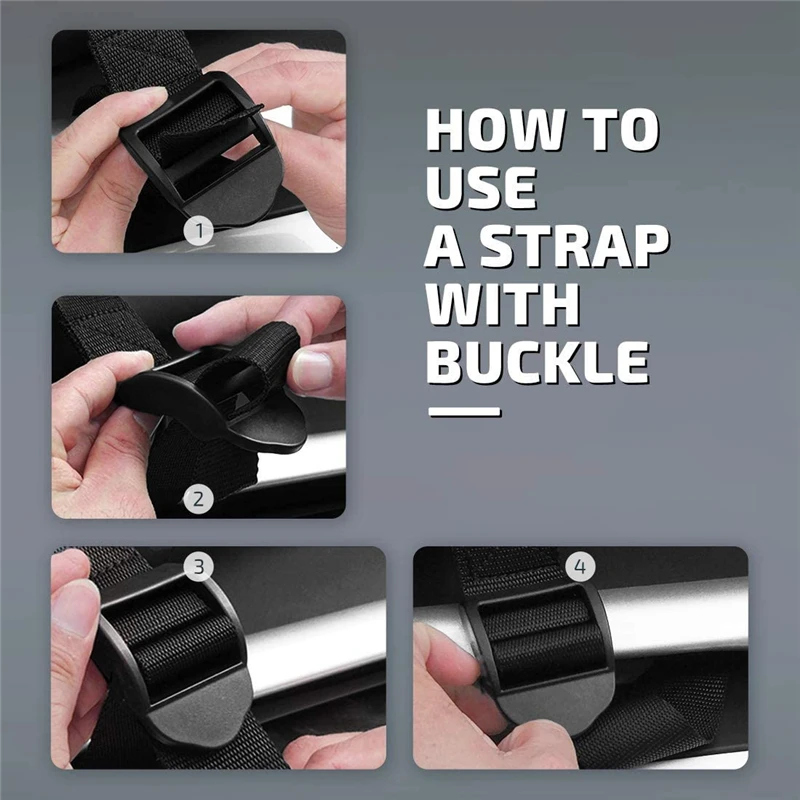 1

HOW TO USE A STRAP WITH BUCKLE

2

3

4