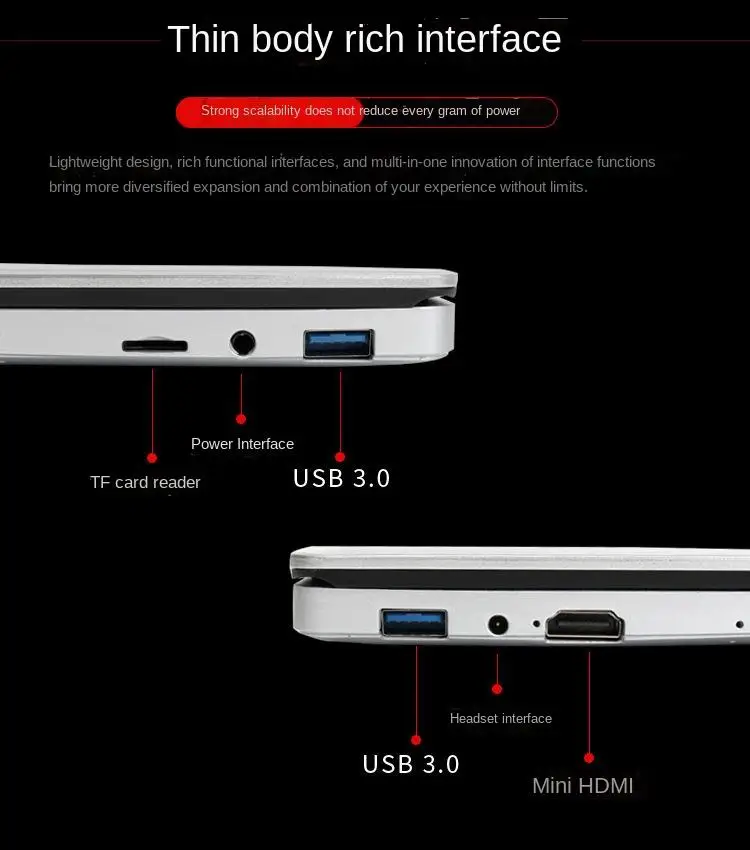 Thin body rich interface

Strong scalability does not reduce every gram of power

Lightweight design, rich functional interfaces, and multi-in-one innovation of interface functions bring more diversified expansion and combination of your experience without limits.

Power Interface

TF card reader

USB 3.0

Headset interface

USB 3.0

Mini HDMI