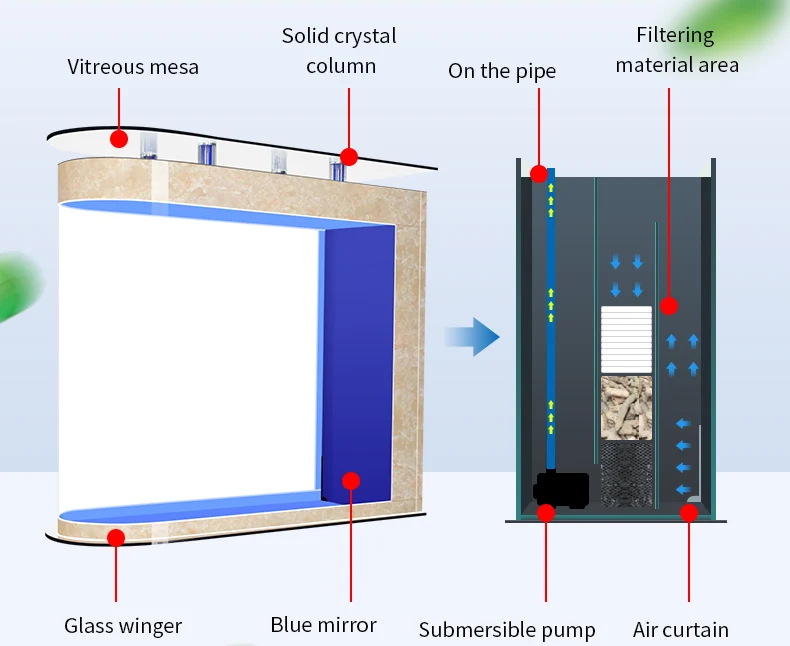 Vitreous mesa

Solid crystal column

On the pipe

Filtering material area

Glass winger

Blue mirror

Submersible pump

Air curtain