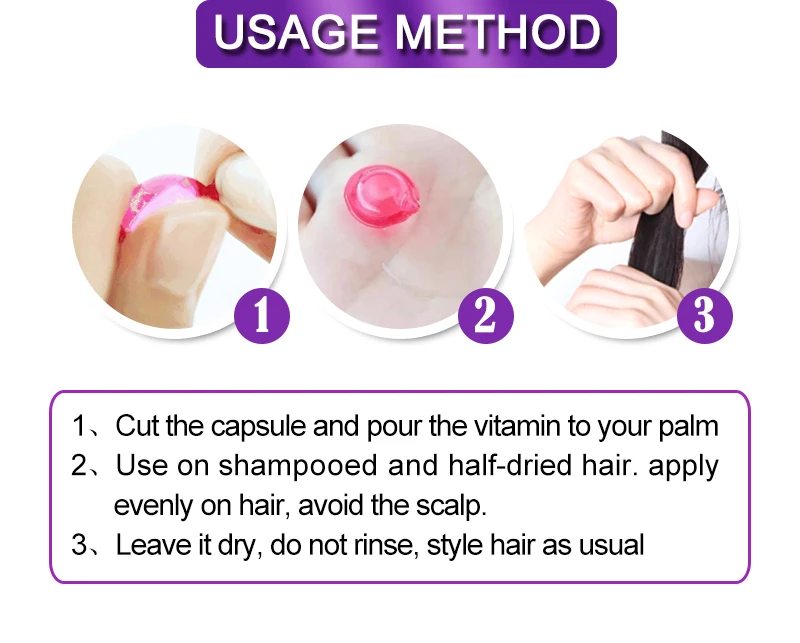 USAGE METHOD

1

2

3

1、Cut the capsule and pour the vitamin to your palm
2、Use on shampooed and half-dried hair. apply evenly on hair, avoid the scalp.
3、Leave it dry, do not rinse, style hair as usual