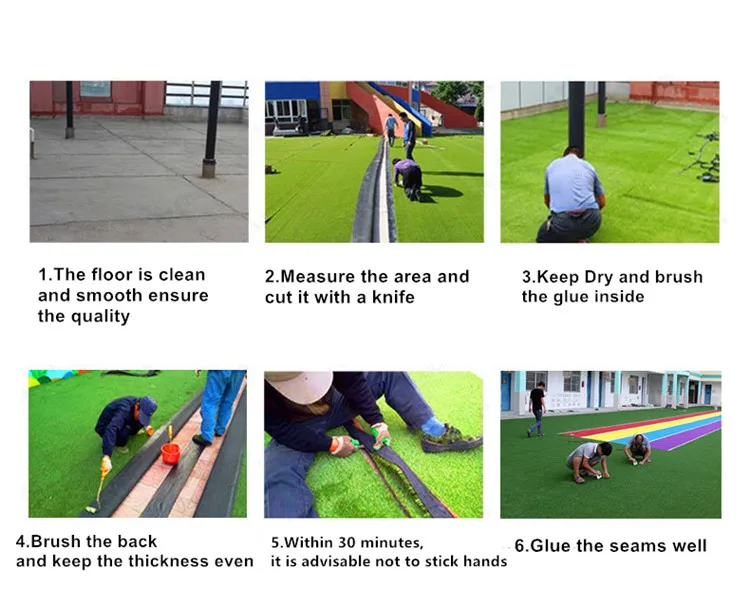 1.The floor is clean and smooth ensure the quality

2.Measure the area and cut it with a knife

3.Keep Dry and brush the glue inside

4.Brush the back and keep the thickness even

5.Within 30 minutes, it is advisable not to stick hands

6.Glue the seams well