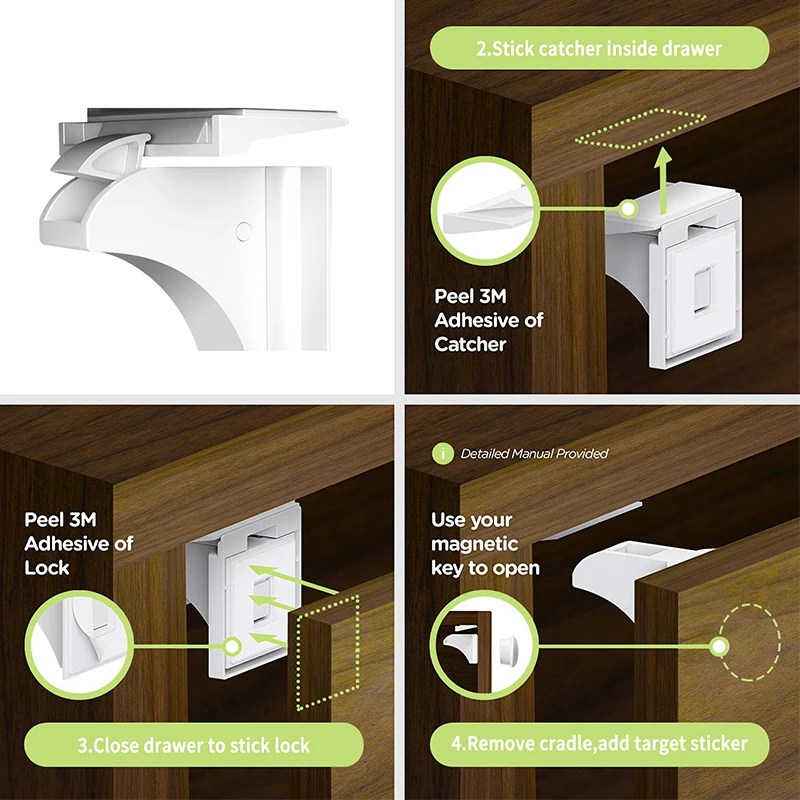 2.Stick catcher inside drawer

Peel 3M Adhesive of Catcher

Peel 3M Adhesive of Lock

3.Close drawer to stick lock

i Detailed Manual Provided

Use your magnetic key to open

4.Remove cradle,add target sticker