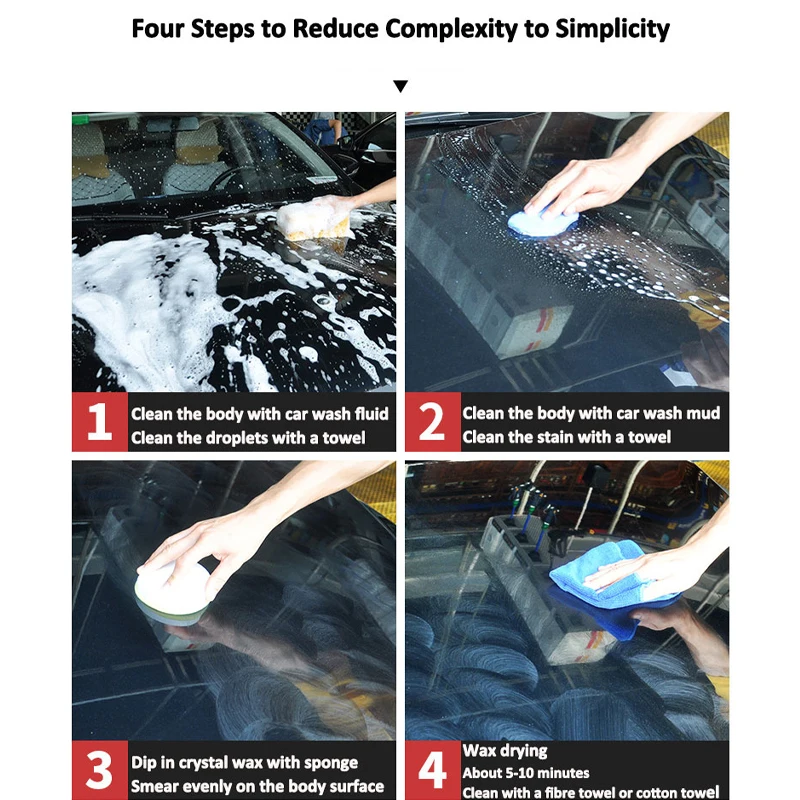 Four Steps to Reduce Complexity to Simplicity

1 Clean the body with car wash fluid
Clean the droplets with a towel

2 Clean the body with car wash mud
Clean the stain with a towel

3 Dip in crystal wax with sponge
Smear evenly on the body surface

4 Wax drying
About 5-10 minutes
Clean with a fibre towel or cotton towel