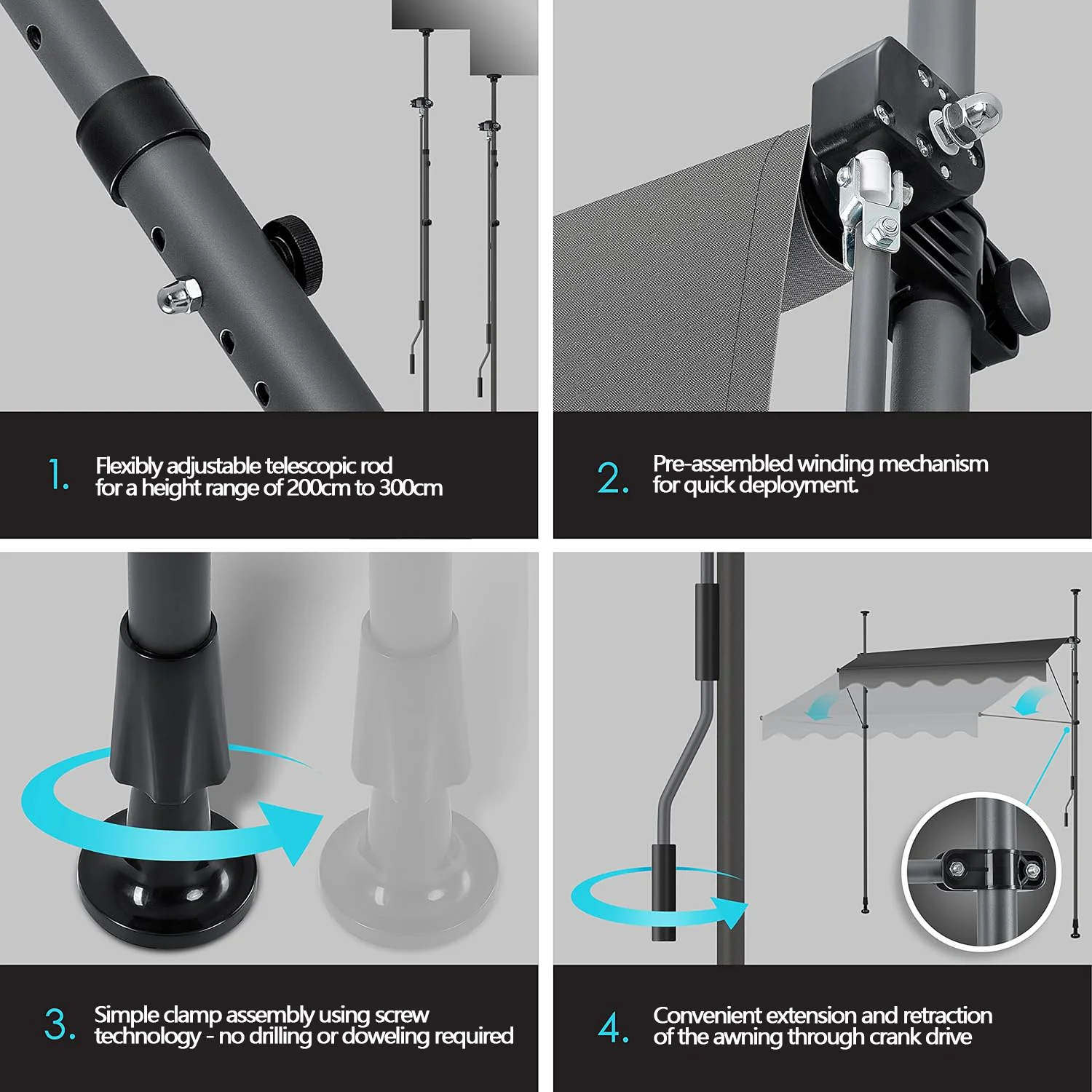 1. Flexibly adjustable telescopic rod for a height range of 200cm to 300cm

2. Pre-assembled winding mechanism for quick deployment.

3. Simple clamp assembly using screw technology - no drilling or doweling required

4. Convenient extension and retraction of the awning through crank drive