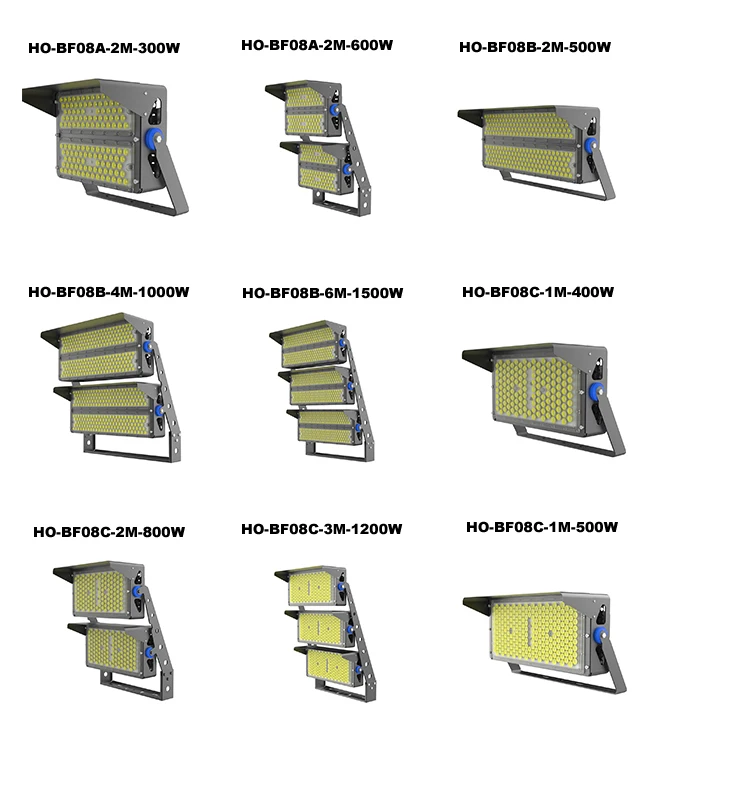 HO-BF08A-2M-300W

HO-BF08A-2M-600W

HO-BF08B-2M-500W

HO-BF08B-4M-1000W

HO-BF08B-6M-1500W

HO-BF08C-1M-400W

HO-BF08C-2M-800W

HO-BF08C-3M-1200W

HO-BF08C-1M-500W