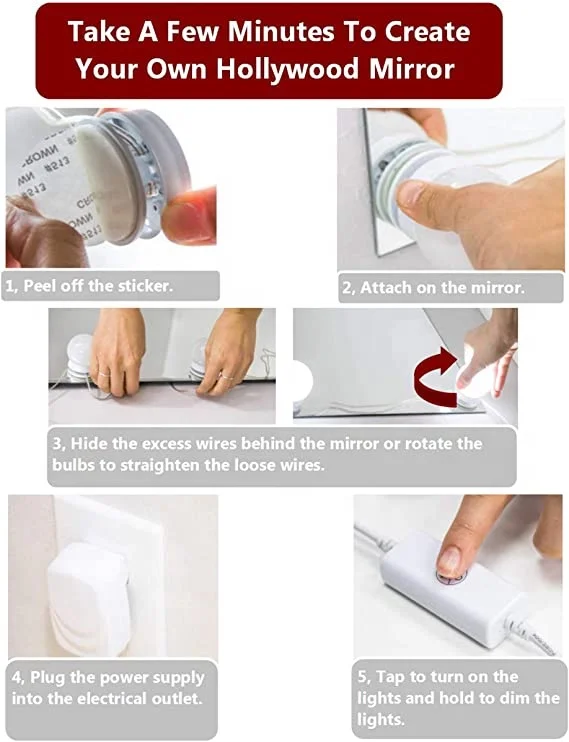 Take A Few Minutes To Create Your Own Hollywood Mirror

1, Peel off the sticker.

2, Attach on the mirror.

3, Hide the excess wires behind the mirror or rotate the bulbs to straighten the loose wires.

4, Plug the power supply into the electrical outlet.

5, Tap to turn on the lights and hold to dim the lights.