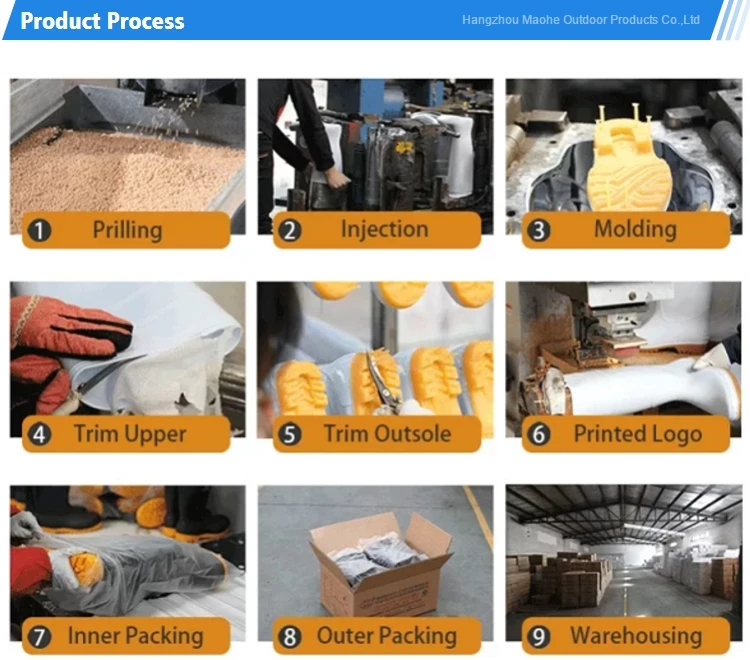 Product Process

Hangzhou Maohe Outdoor Products Co.,Ltd

1 Prilling

2 Injection

3 Molding

4 Trim Upper

5 Trim Outsole

6 Printed Logo

7 Inner Packing

8 Outer Packing

9 Warehousing