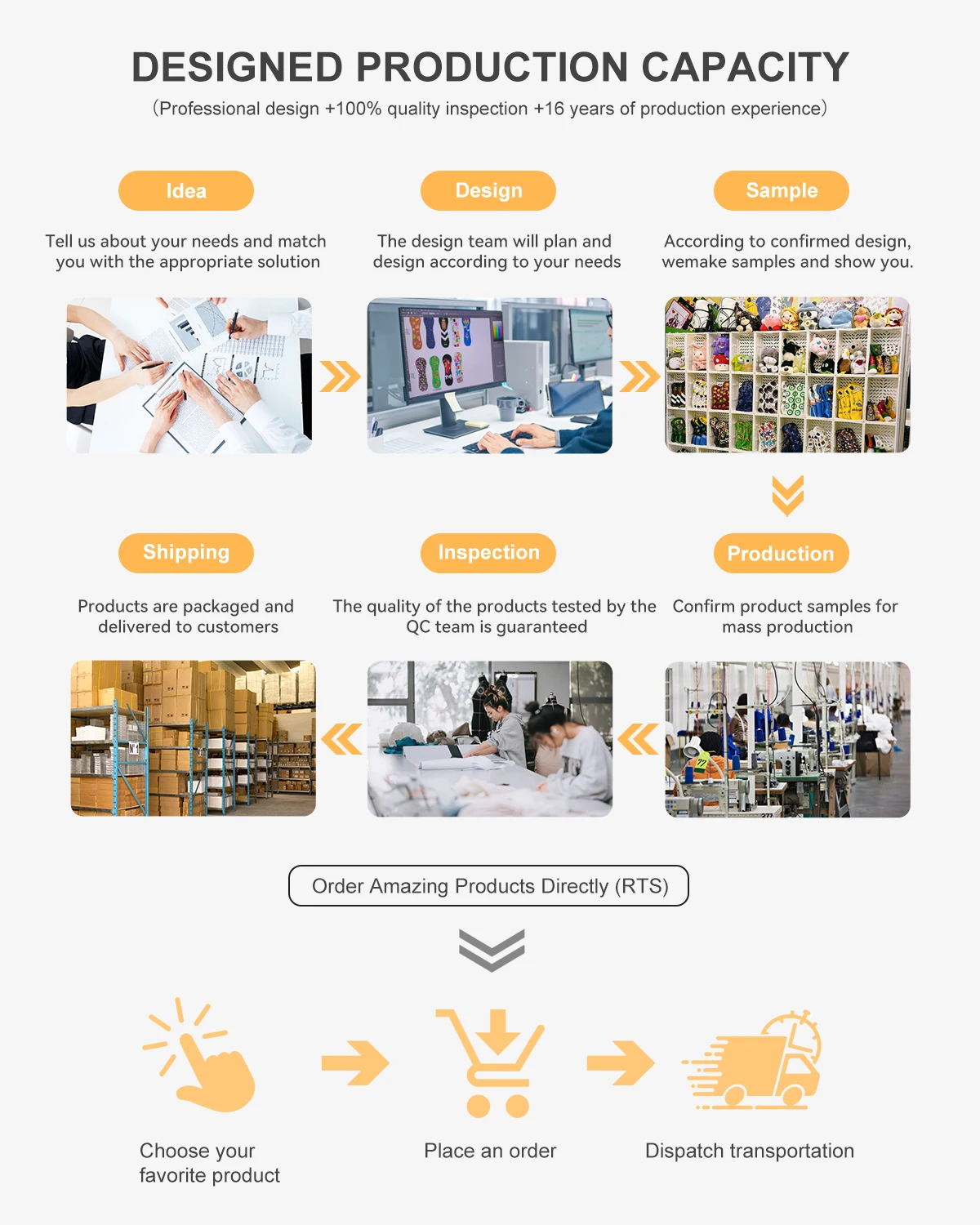 DESIGNED PRODUCTION CAPACITY

(Professional design +100% quality inspection +16 years of production experience)

Idea

Tell us about your needs and match you with the appropriate solution

Design

The design team will plan and design according to your needs

Sample

According to confirmed design, wemake samples and show you.

Shipping

Products are packaged and delivered to customers

Inspection

The quality of the products tested by the QC team is guaranteed

Production

Confirm product samples for mass production

Order Amazing Products Directly (RTS)

Choose your favorite product

Place an order

Dispatch transportation