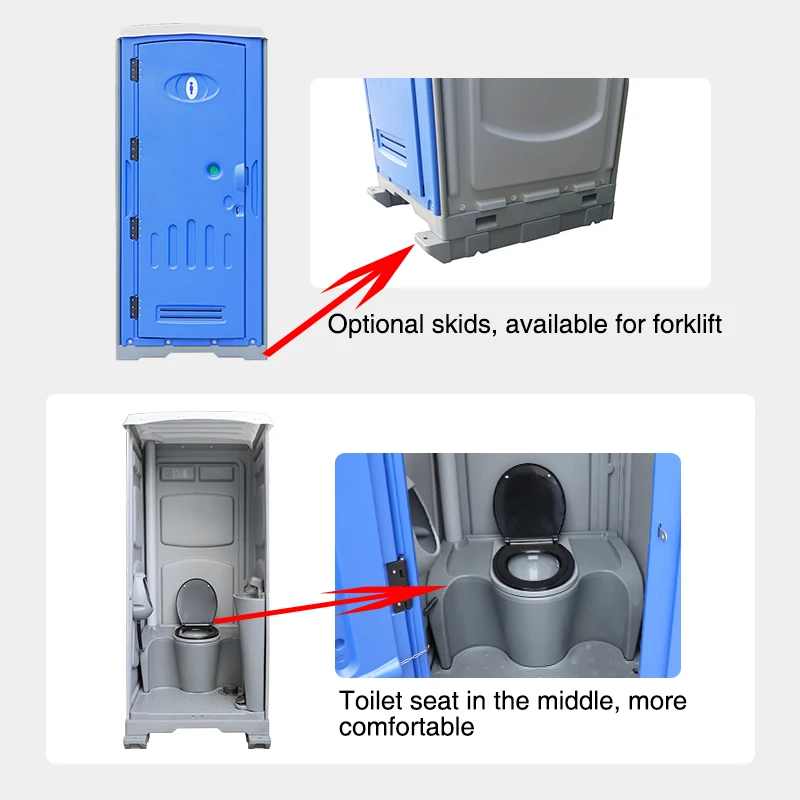 Optional skids, available for forklift

Toilet seat in the middle, more comfortable