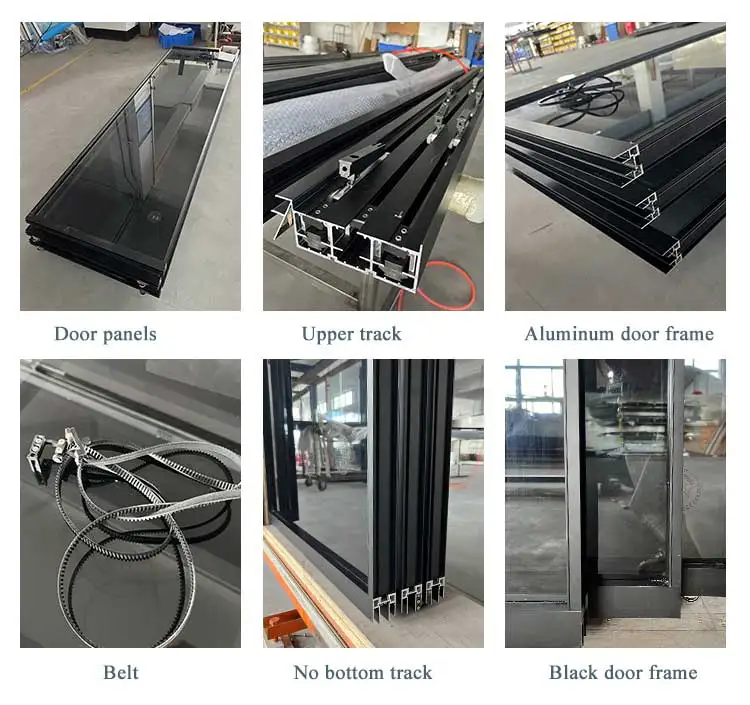 Door panels

Upper track

Aluminum door frame

Belt

No bottom track

Black door frame