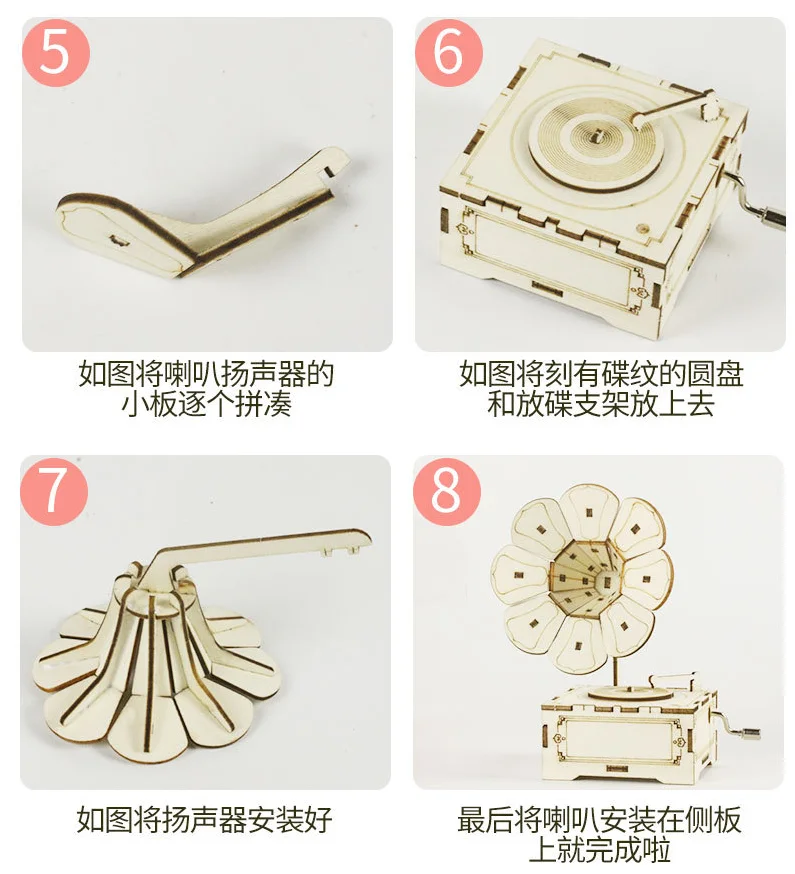 5

如图将喇叭扬声器的小板逐个拼凑

6

如图将刻有碟纹的圆盘和放碟支架放上去

7

如图将扬声器安装好

8

最后将喇叭安装在侧板上就完成啦