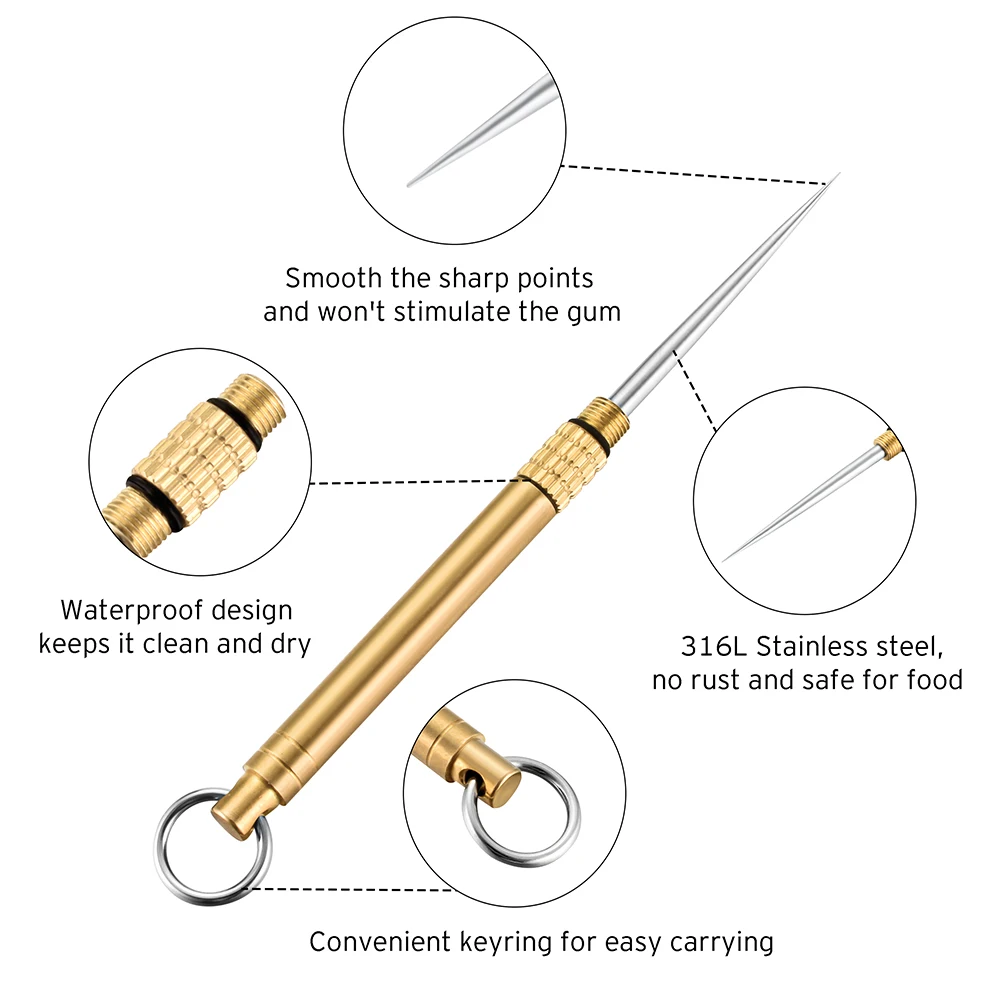 Smooth the sharp points
and won't stimulate the gum

Waterproof design
keeps it clean and dry

316L Stainless steel,
no rust and safe for food

Convenient keyring for easy carrying