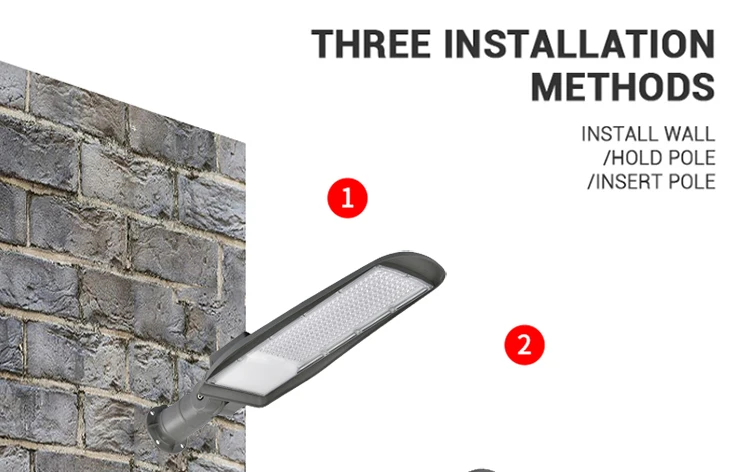 THREE INSTALLATION METHODS

INSTALL WALL
/HOLD POLE
/INSERT POLE

1

2