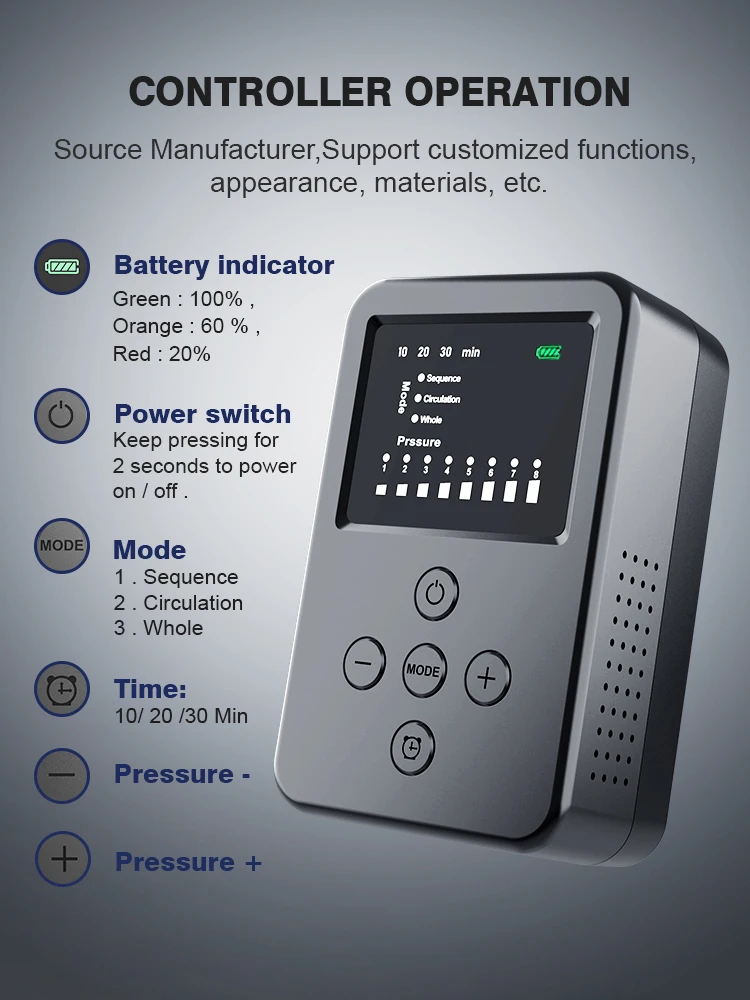 CONTROLLER OPERATION

Source Manufacturer,Support customized functions, appearance, materials, etc.

Battery indicator
Green : 100% ,
Orange : 60 % ,
Red : 20%

Power switch
Keep pressing for 2 seconds to power on / off .

MODE
Mode
1 . Sequence
2 . Circulation
3 . Whole

Time:
10/ 20 /30 Min

Pressure -

Pressure +

10 20 30 min
Mode
Sequence
Circulation
Whole
Prssure
1 2 3 4 5 6 7 8

MODE